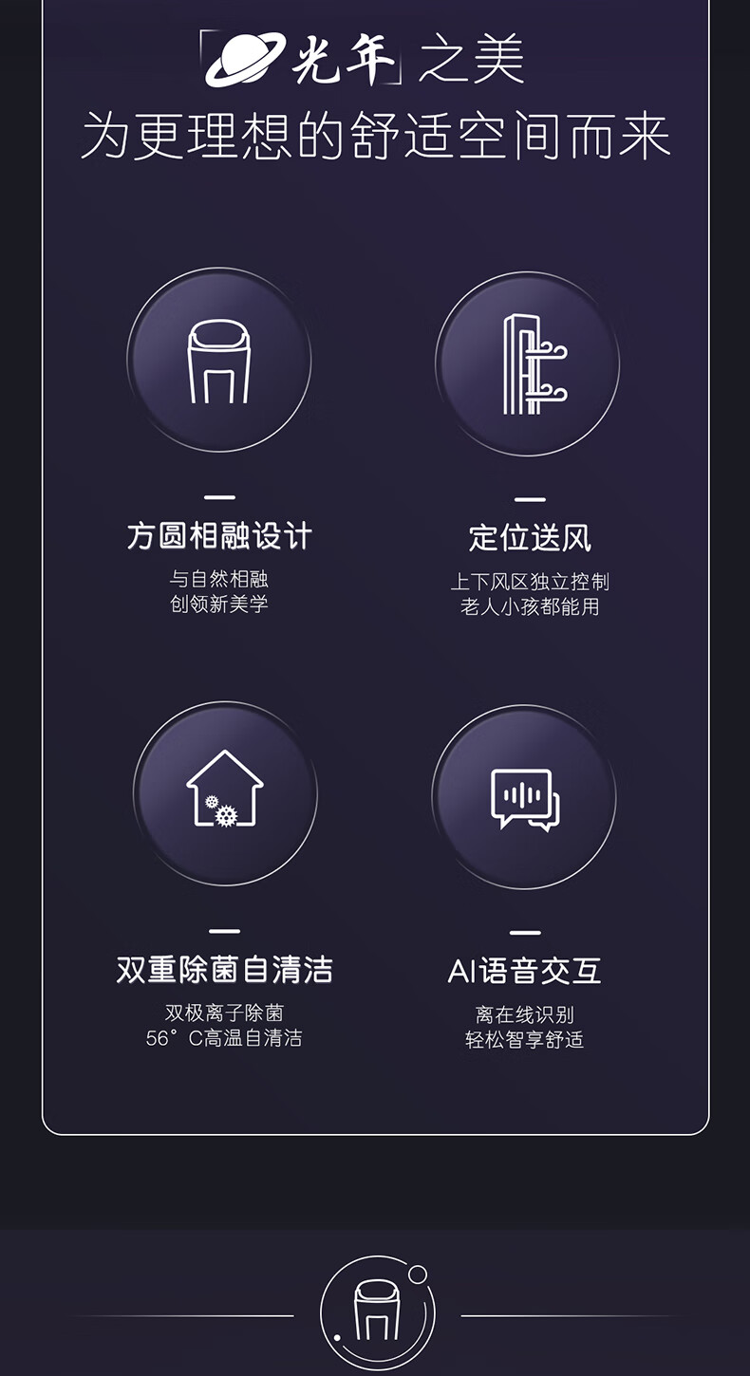 「光年」之美
为更理想的舒适空间而来

方圆相融设计
与自然相融
创领新美学

定位送风
上下风区独立控制
老人小孩都能用

双重除菌自清洁
双极离子除菌
56°C高温自清洁

AI语音交互
离在线识别
轻松智享舒适