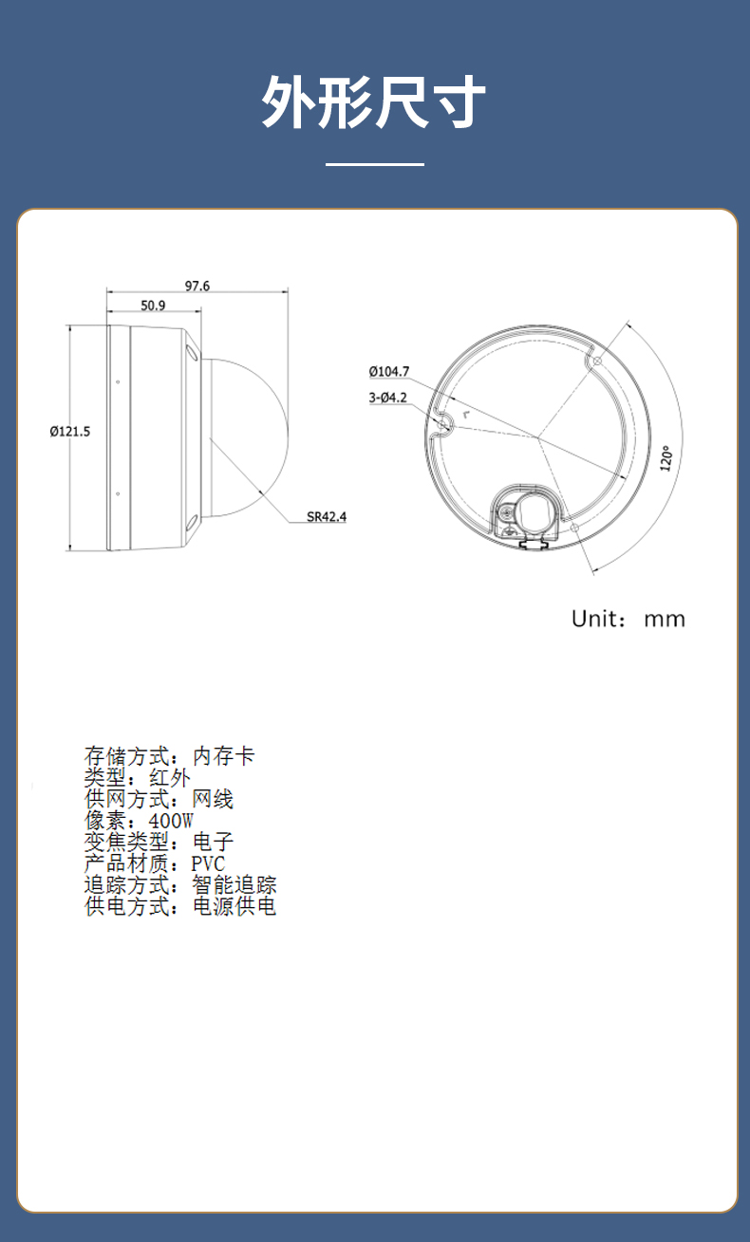 外形尺寸

97.6

50.9

Ø121.5

SR42.4

Ø104.7

3-Ø4.2

120°

Unit：mm

存储方式：内存卡
类型：红外
供网方式：网线
像素：400W
变焦类型：电子
产品材质：PVC
追踪方式：智能追踪
供电方式：电源供电