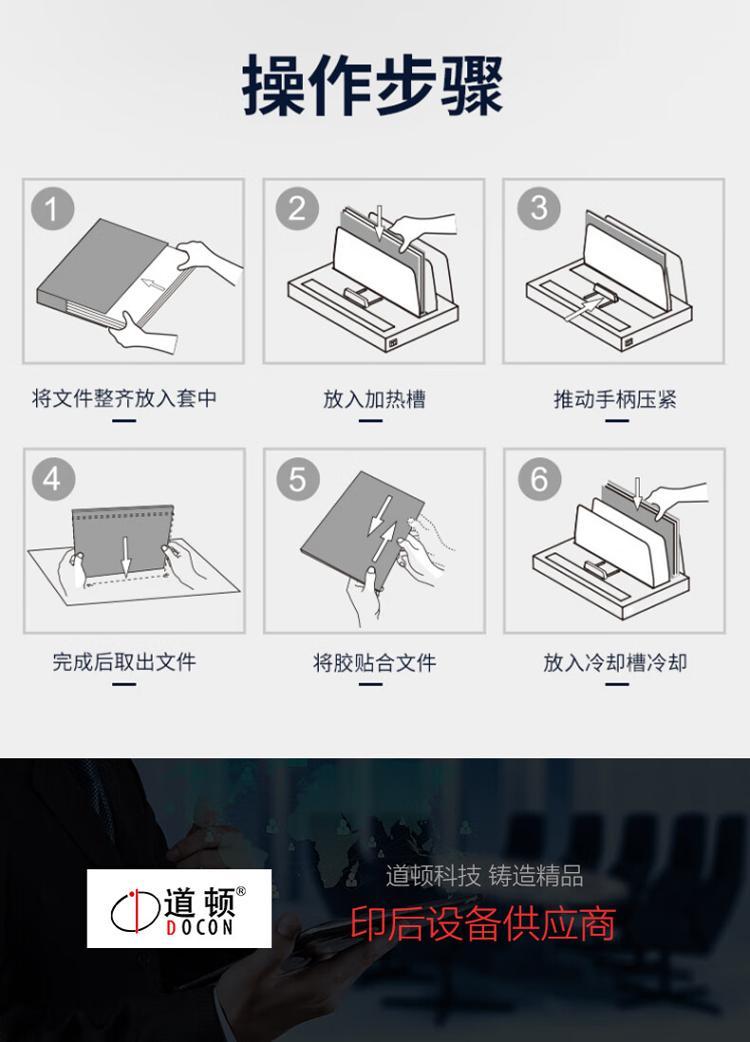 操作步骤

1
将文件整齐放入套中

2
放入加热槽

3
推动手柄压紧

4
完成后取出文件

5
将胶贴合文件

6
放入冷却槽冷却

道顿®
DOCON

道顿科技 铸造精品
印后设备供应商