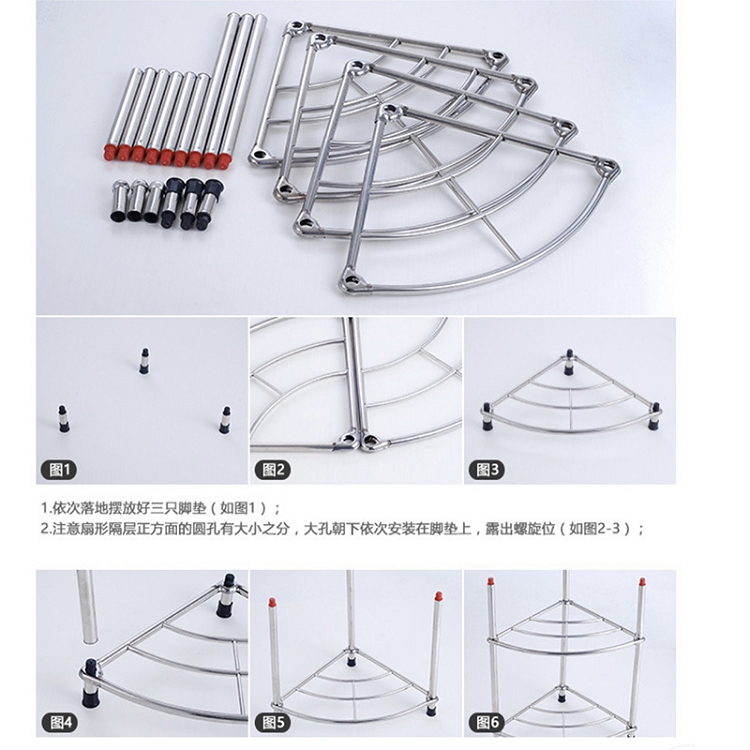 图1

图2

图3

1.依次落地摆放好三只脚垫（如图1）；
2.注意扇形隔层正方面的圆孔有大小之分，大孔朝下依次安装在脚垫上，露出螺旋位（如图2-3）；

图4

图5

图6