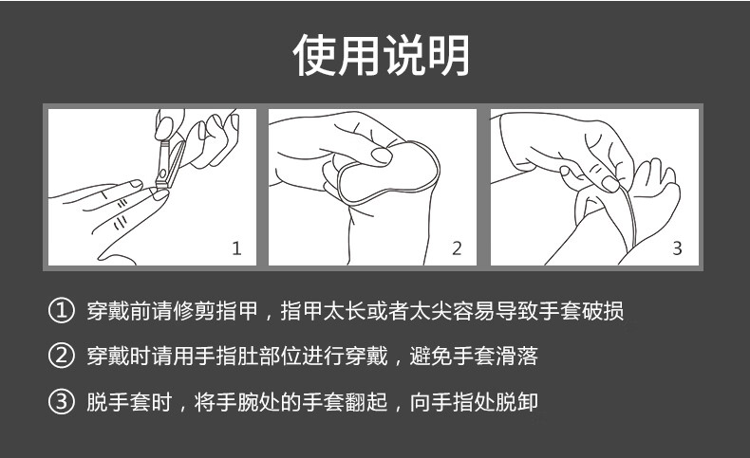 使用说明

1

2

3

① 穿戴前请修剪指甲，指甲太长或者太尖容易导致手套破损

② 穿戴时请用手指肚部位进行穿戴，避免手套滑落

③ 脱手套时，将手腕处的手套翻起，向手指处脱卸