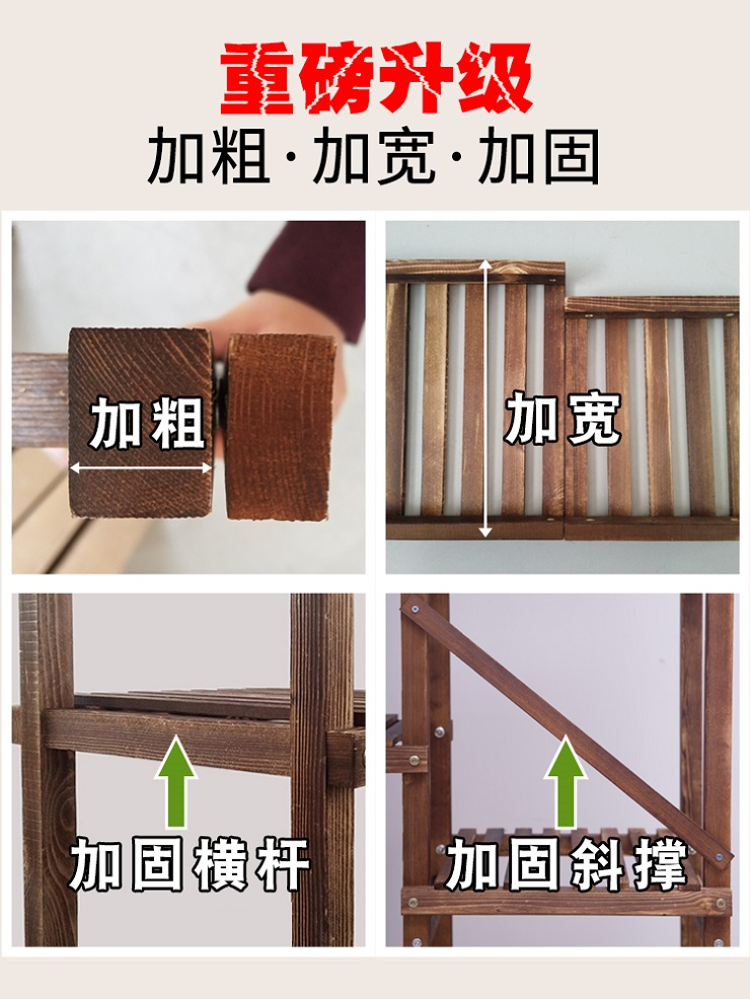 重磅升级
加粗·加宽·加固

加粗

加宽

加固横杆

加固斜撑