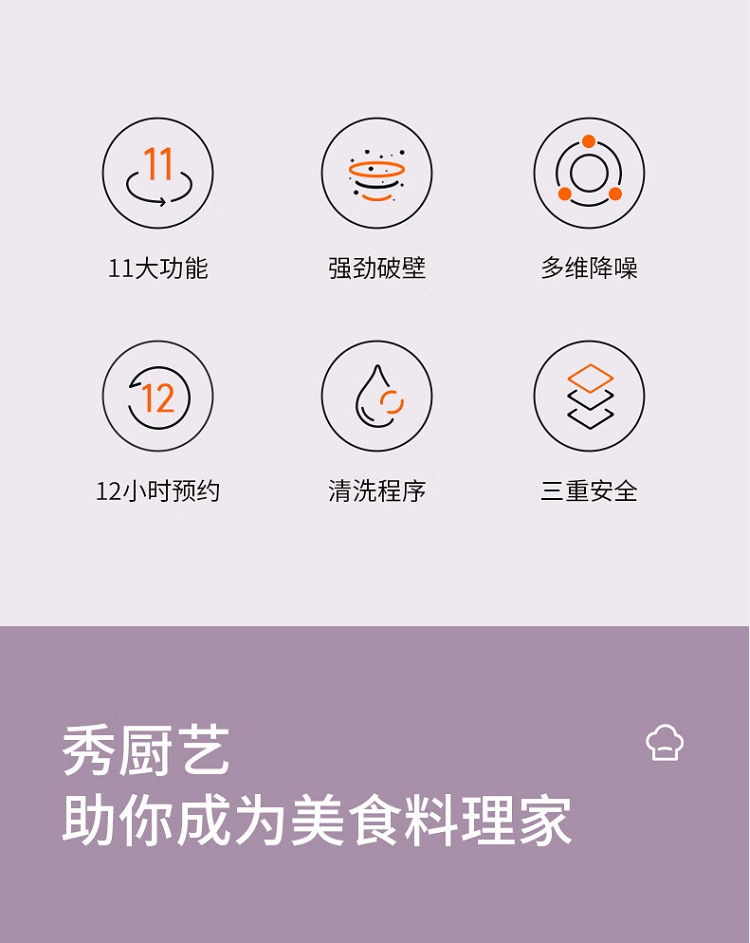 11

11大功能

强劲破壁

多维降噪

12

12小时预约

清洗程序

三重安全

秀厨艺
助你成为美食料理家