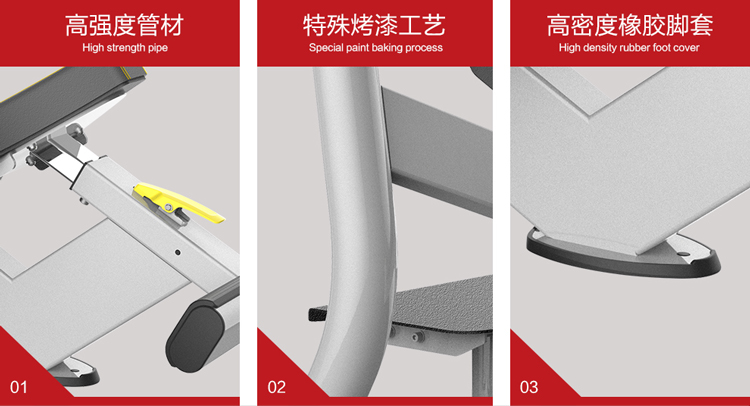 高强度管材
High strength pipe

01

特殊烤漆工艺
Special paint baking process

02

高密度橡胶脚套
High density rubber foot cover

03