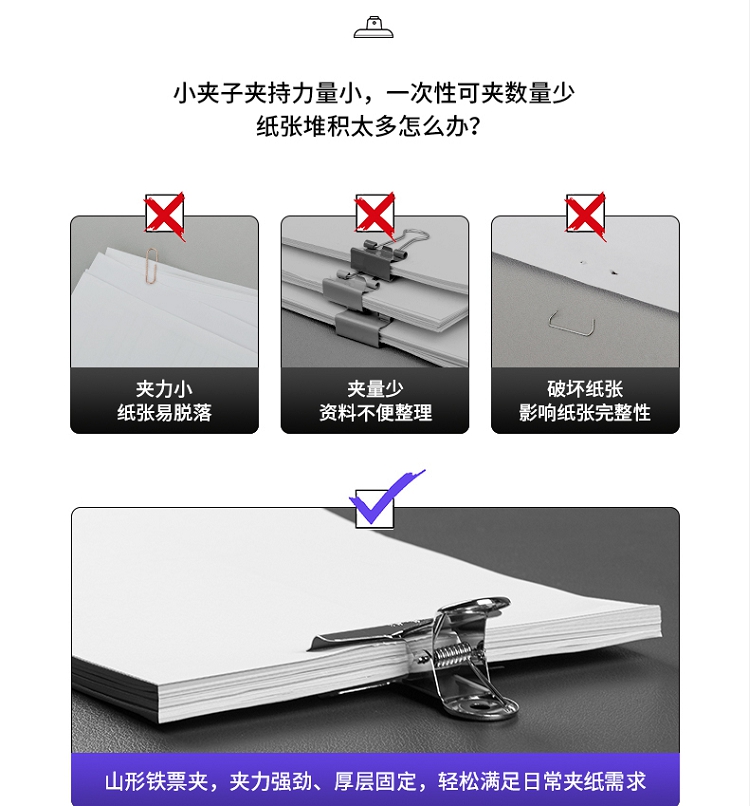 小夹子夹持力量小，一次性可夹数量少
纸张堆积太多怎么办？

夹力小
纸张易脱落

夹量少
资料不便整理

破坏纸张
影响纸张完整性

山形铁票夹，夹力强劲、厚层固定，轻松满足日常夹纸需求