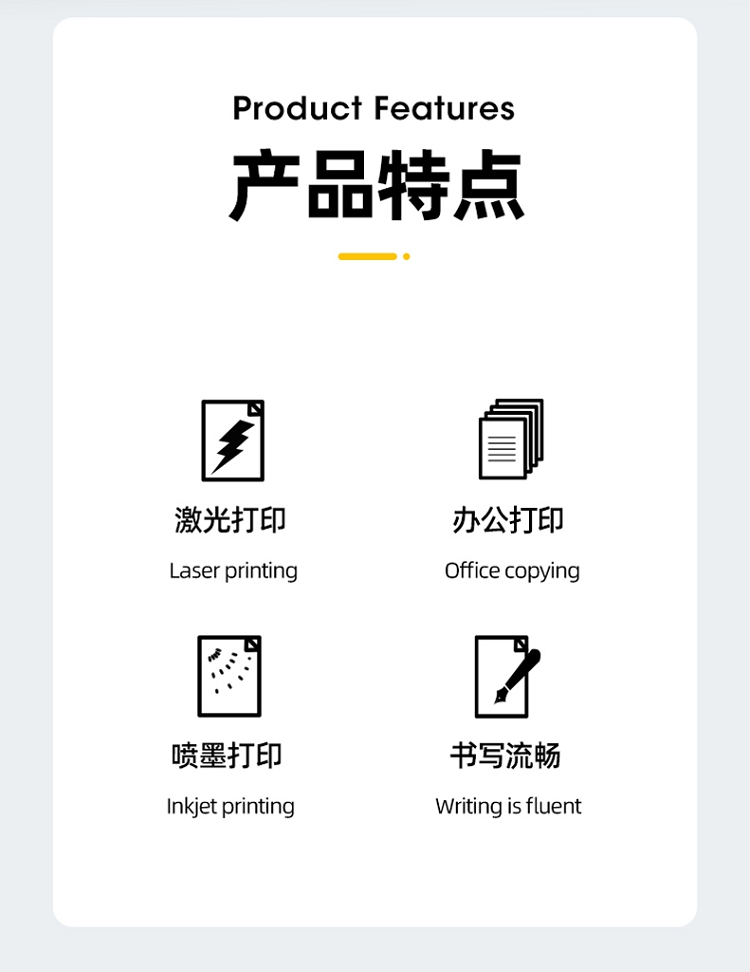 Product Features

产品特点

激光打印

Laser printing

办公打印

Office copying

喷墨打印

Inkjet printing

书写流畅

Writing is fluent