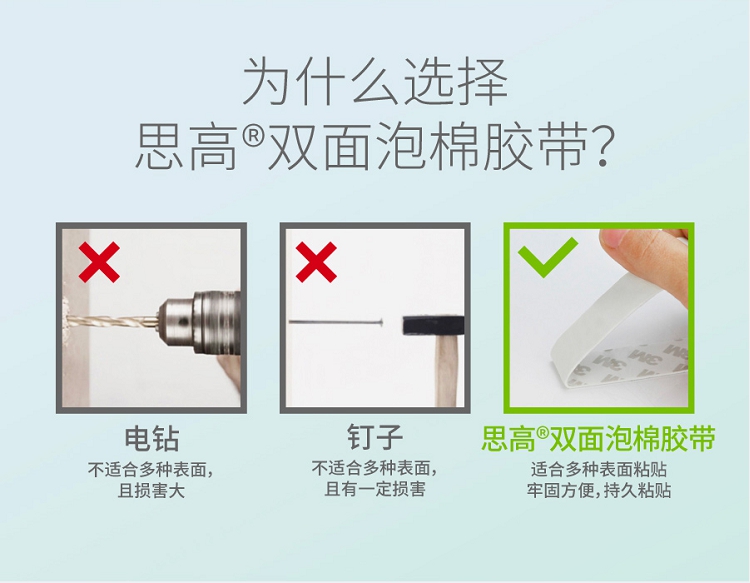 为什么选择
思高®双面泡棉胶带?

电钻
不适合多种表面,
且损害大

钉子
不适合多种表面,
且有一定损害

3M 3M 3M

思高®双面泡棉胶带
适合多种表面粘贴
牢固方便,持久粘贴