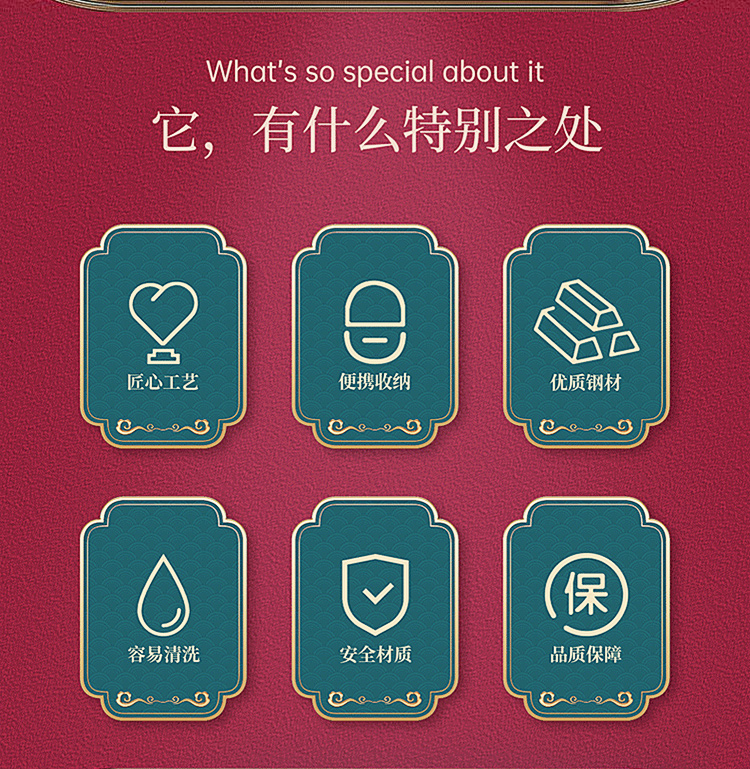 What's so special about it

它，有什么特别之处

匠心工艺

便携收纳

优质钢材

容易清洗

安全材质

保

品质保障