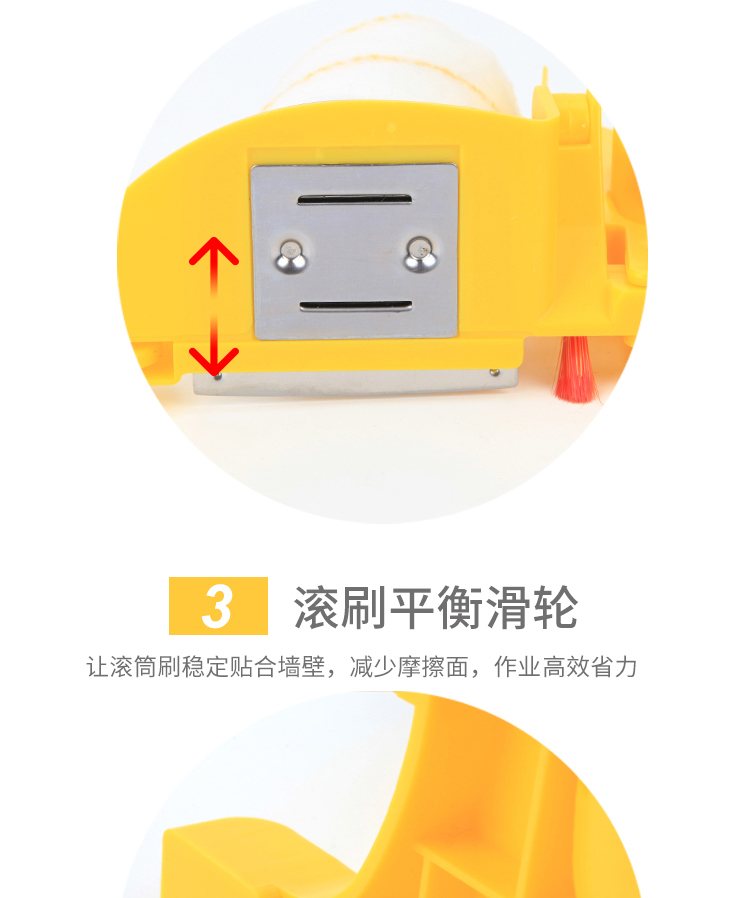 3 滚刷平衡滑轮

让滚筒刷稳定贴合墙壁，减少摩擦面，作业高效省力