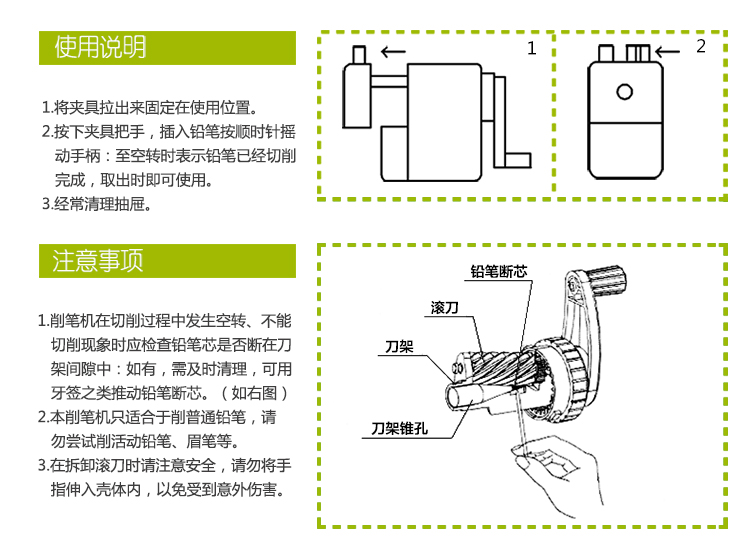 使用说明

1.将夹具拉出来固定在使用位置。

2.按下夹具把手，插入铅笔按顺时针摇动手柄：至空转时表示铅笔已经切削完成，取出时即可使用。

3.经常清理抽屉。

1

2

注意事项

1.削笔机在切削过程中发生空转、不能切削现象时应检查铅笔芯是否断在刀架间隙中：如有，需及时清理，可用牙签之类推动铅笔断芯。（如右图）

2.本削笔机只适合于削普通铅笔，请勿尝试削活动铅笔、眉笔等。

3.在拆卸滚刀时请注意安全，请勿将手指伸入壳体内，以免受到意外伤害。

铅笔断芯
滚刀
刀架
刀架锥孔