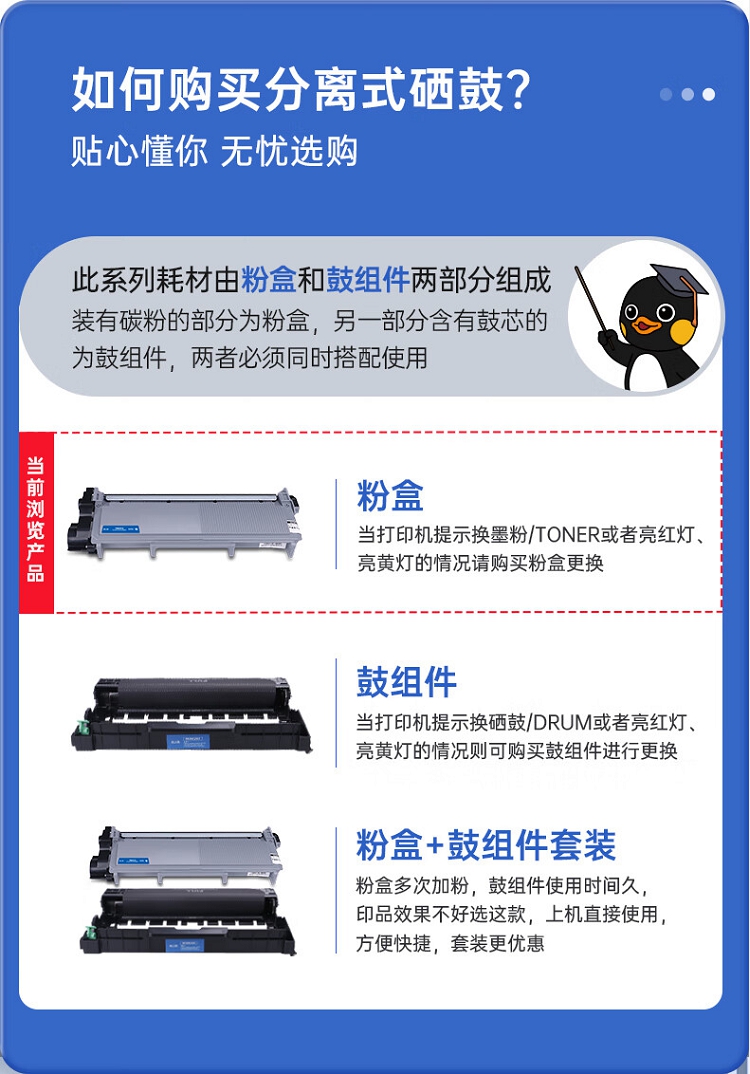 如何购买分离式硒鼓?
贴心懂你 无忧选购

此系列耗材由粉盒和鼓组件两部分组成
装有碳粉的部分为粉盒，另一部分含有鼓芯的为鼓组件，两者必须同时搭配使用

当前浏览产品

粉盒
当打印机提示换墨粉/TONER或者亮红灯、亮黄灯的情况请购买粉盒更换

鼓组件
当打印机提示换硒鼓/DRUM或者亮红灯、亮黄灯的情况则可购买鼓组件进行更换

粉盒+鼓组件套装
粉盒多次加粉，鼓组件使用时间久，印品效果不好选这款，上机直接使用，方便快捷，套装更优惠