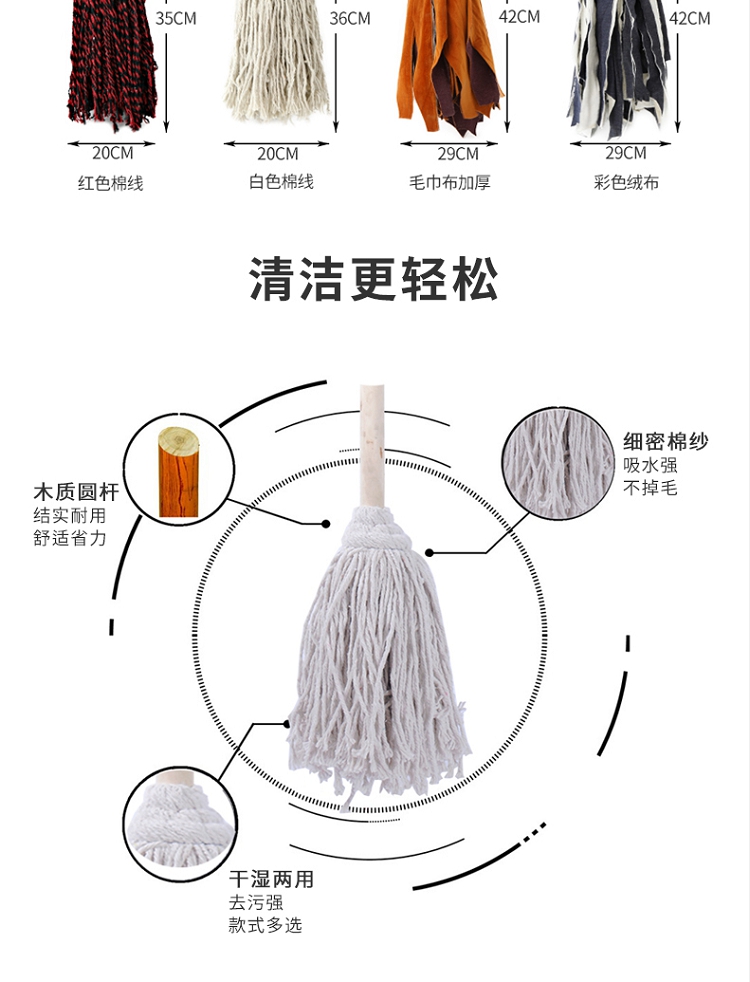 35CM
20CM
红色棉线

36CM
20CM
白色棉线

42CM
29CM
毛巾布加厚

42CM
29CM
彩色绒布

清洁更轻松

木质圆杆
结实耐用
舒适省力

细密棉纱
吸水强
不掉毛

干湿两用
去污强
款式多选