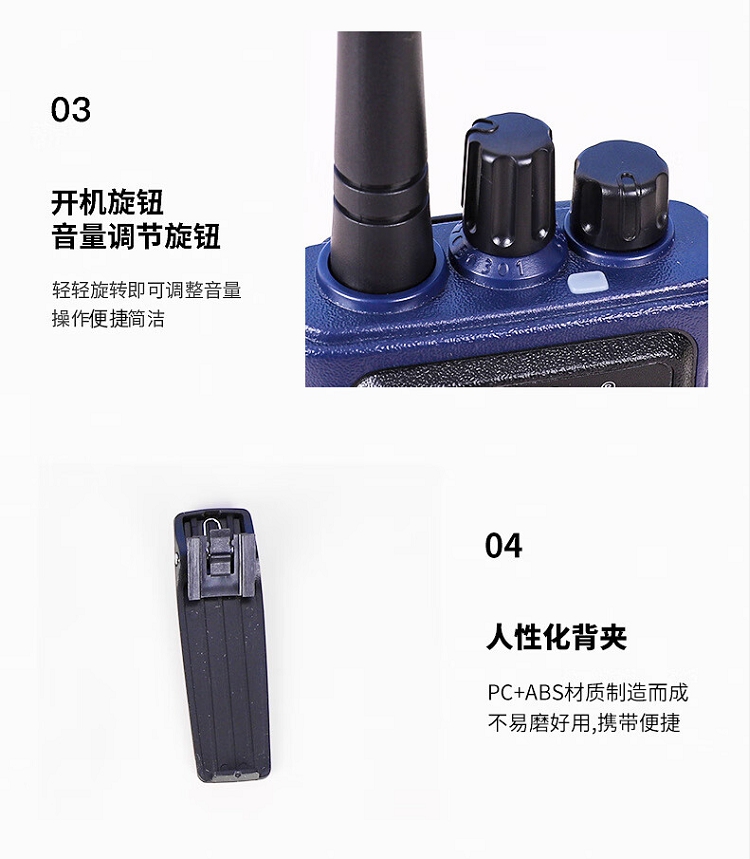 03

开机旋钮
音量调节旋钮

轻轻旋转即可调整音量
操作便捷简洁

04

人性化背夹

PC+ABS材质制造而成
不易磨好用,携带便捷