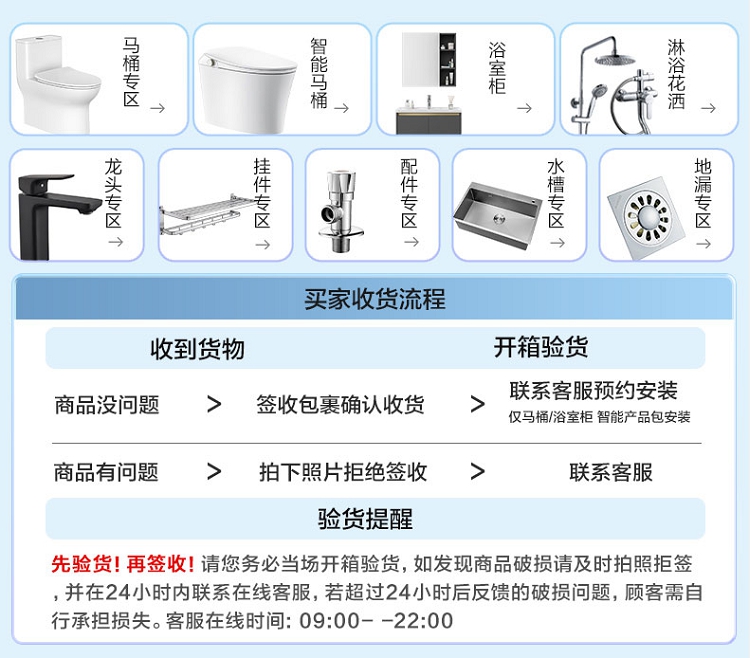 马桶专区 →

智能马桶 →

浴室柜 →

淋浴花洒 →

龙头专区 →

挂件专区 →

配件专区 →

水槽专区 →

地漏专区 →

买家收货流程

收到货物

开箱验货

商品没问题 > 签收包裹确认收货 > 联系客服预约安装
仅马桶/浴室柜 智能产品包安装

商品有问题 > 拍下照片拒绝签收 > 联系客服

验货提醒

先验货！再签收！请您务必当场开箱验货，如发现商品破损请及时拍照拒签，并在24小时内联系在线客服，若超过24小时后反馈的破损问题，顾客需自行承担损失。客服在线时间：09:00- -22:00