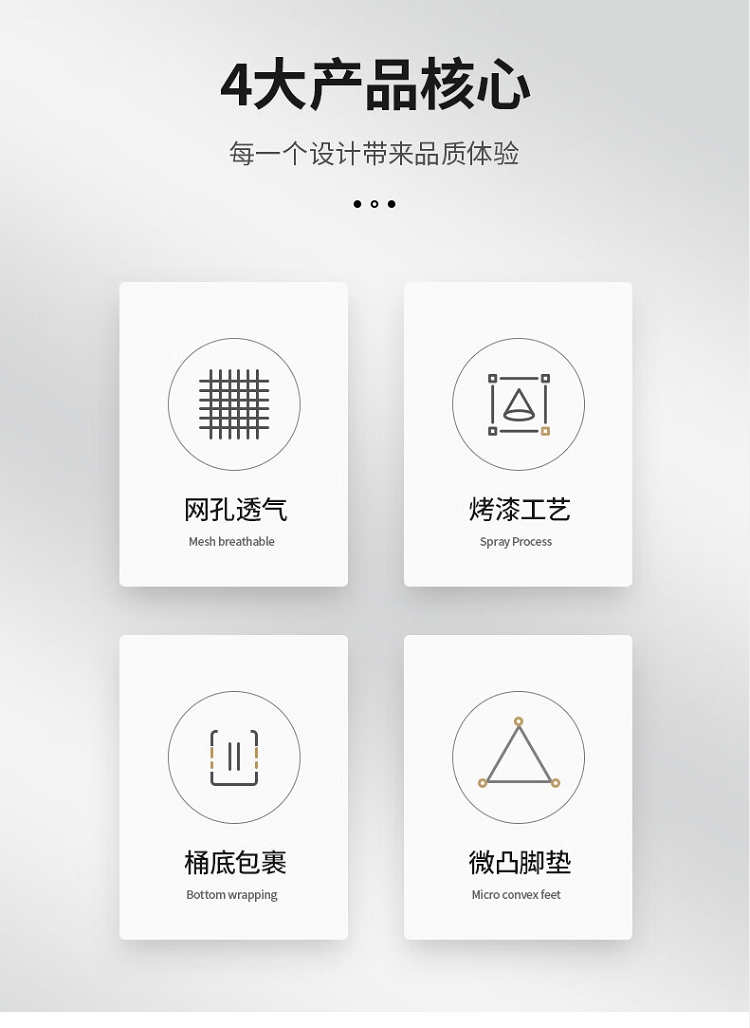 4大产品核心

每一个设计带来品质体验

网孔透气

Mesh breathable

烤漆工艺

Spray Process

桶底包裹

Bottom wrapping

微凸脚垫

Micro convex feet