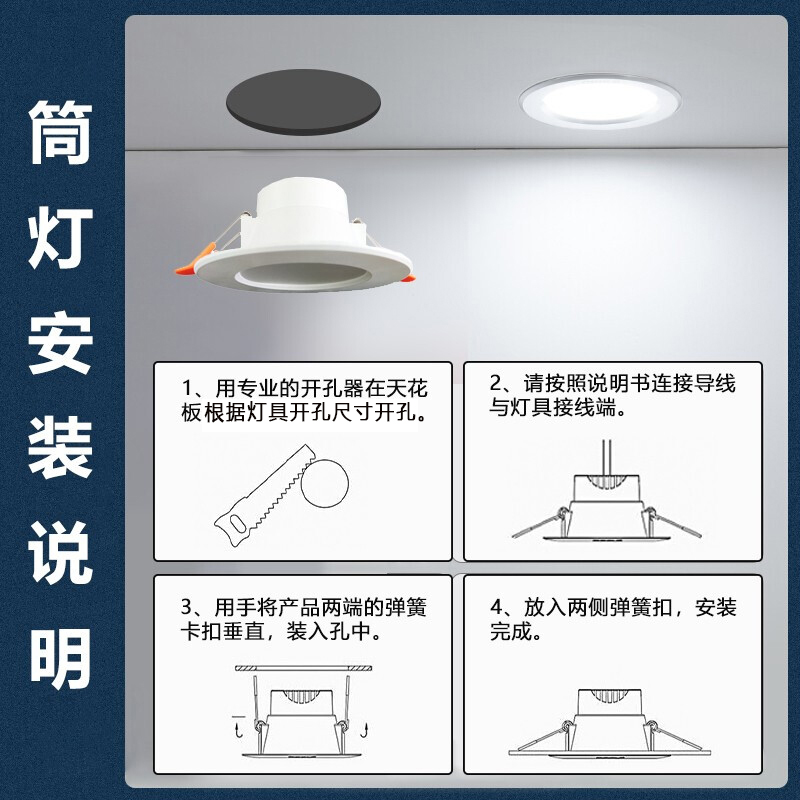 筒灯安装说明

1、用专业的开孔器在天花板根据灯具开孔尺寸开孔。

2、请按照说明书连接导线与灯具接线端。

3、用手将产品两端的弹簧卡扣垂直，装入孔中。

4、放入两侧弹簧扣，安装完成。