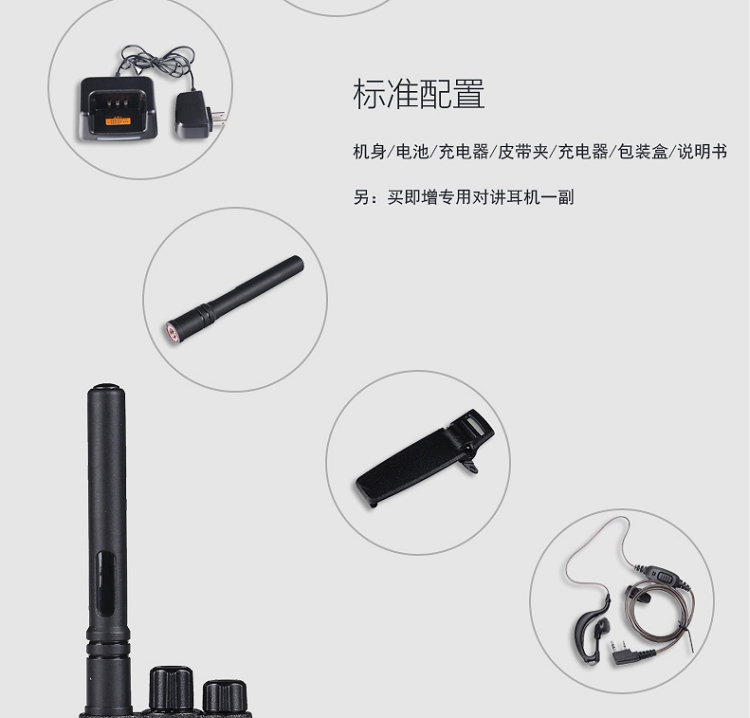 标准配置

机身/电池/充电器/皮带夹/充电器/包装盒/说明书

另：买即增专用对讲耳机一副