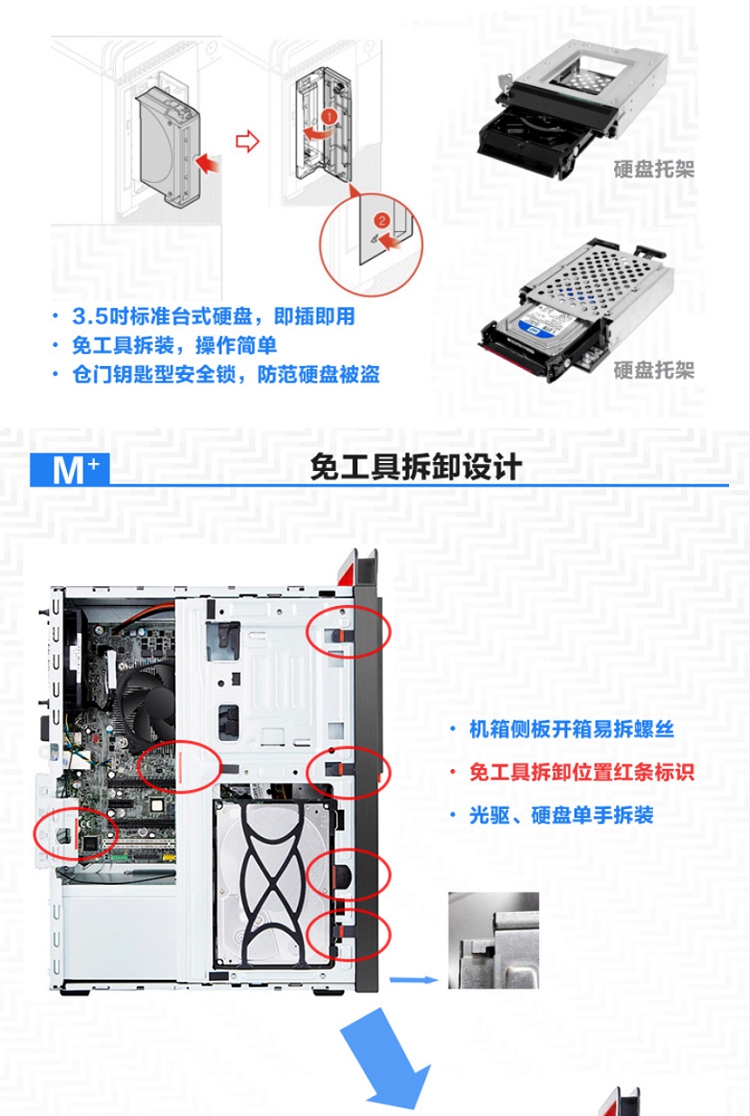 1

2

硬盘托架

硬盘托架

· 3.5吋标准台式硬盘，即插即用
· 免工具拆装，操作简单
· 仓门钥匙型安全锁，防范硬盘被盗

M+

免工具拆卸设计

· 机箱侧板开箱易拆螺丝
· 免工具拆卸位置红条标识
· 光驱、硬盘单手拆装