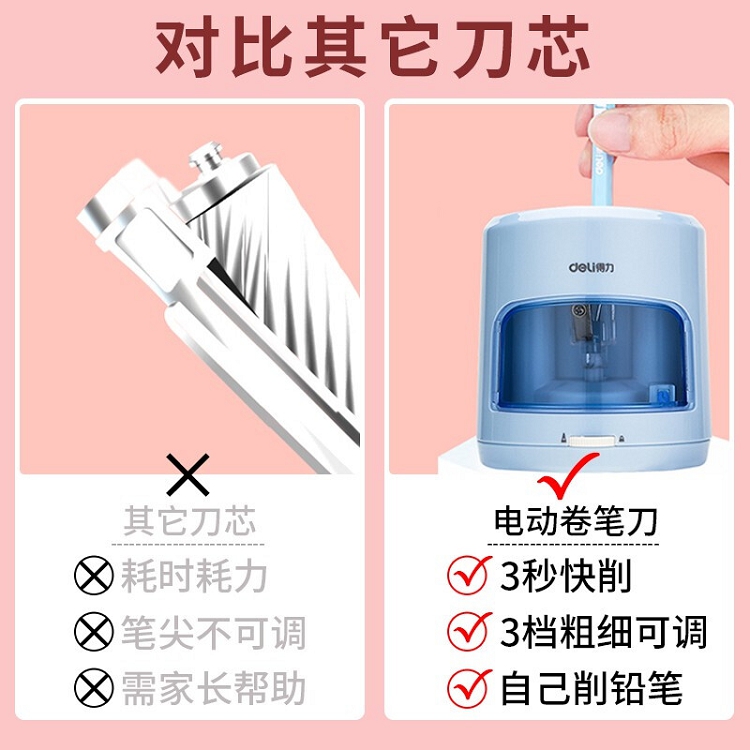 对比其它刀芯

其它刀芯

耗时耗力

笔尖不可调

需家长帮助

deli得力

电动卷笔刀

3秒快削

3档粗细可调

自己削铅笔