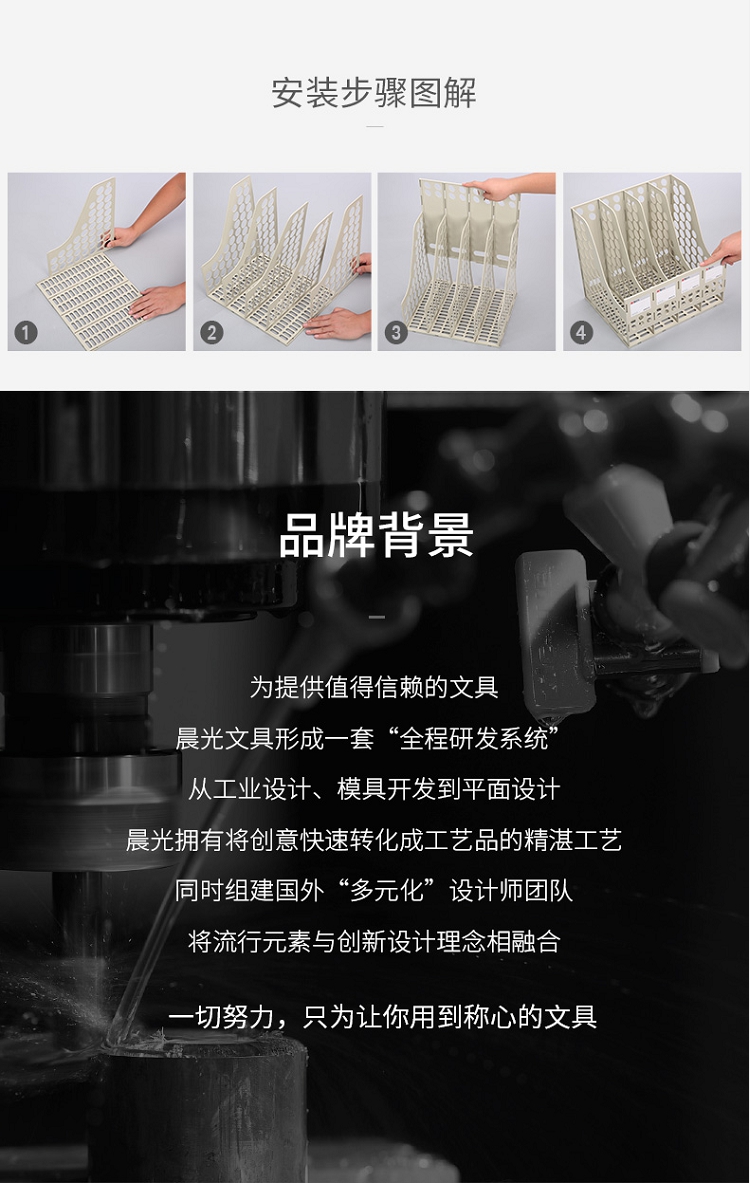 安装步骤图解

1

2

3

4

品牌背景

为提供值得信赖的文具
晨光文具形成一套“全程研发系统”
从工业设计、模具开发到平面设计
晨光拥有将创意快速转化成工艺品的精湛工艺
同时组建国外“多元化”设计师团队
将流行元素与创新设计理念相融合

一切努力，只为让你用到称心的文具