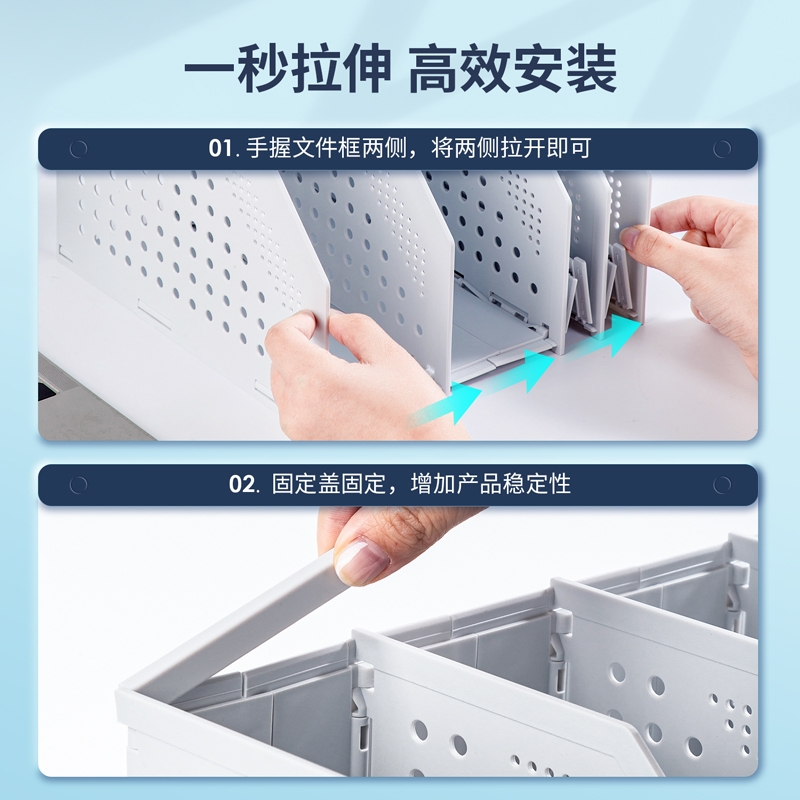 一秒拉伸 高效安装

01. 手握文件框两侧，将两侧拉开即可

02. 固定盖固定，增加产品稳定性