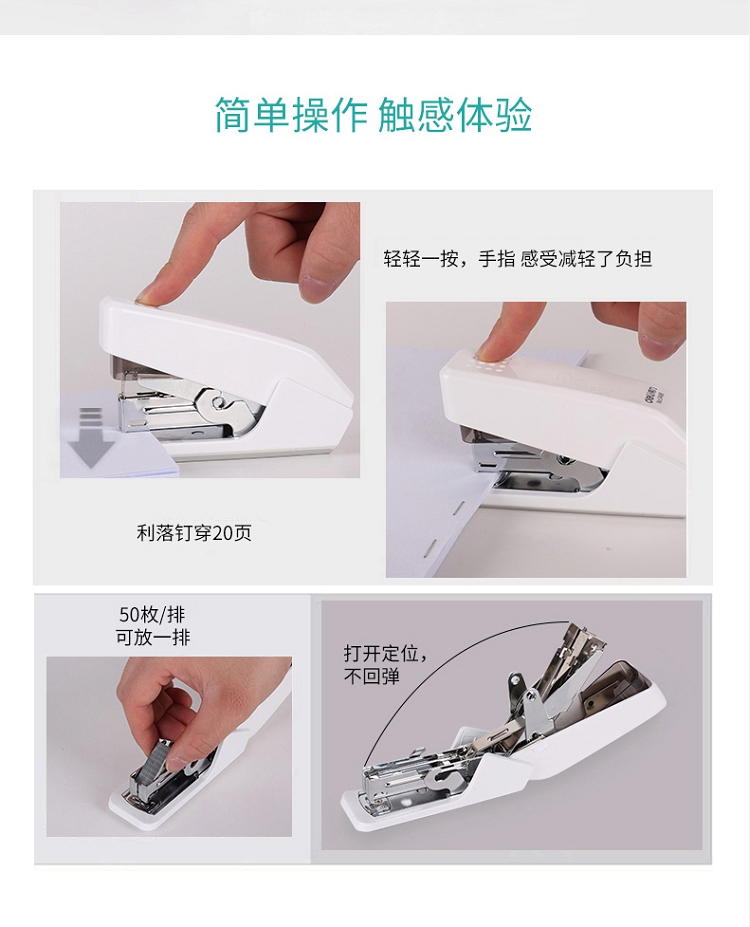 简单操作 触感体验

轻轻一按，手指 感受减轻了负担

利落钉穿20页

50枚/排
可放一排

打开定位，
不回弹