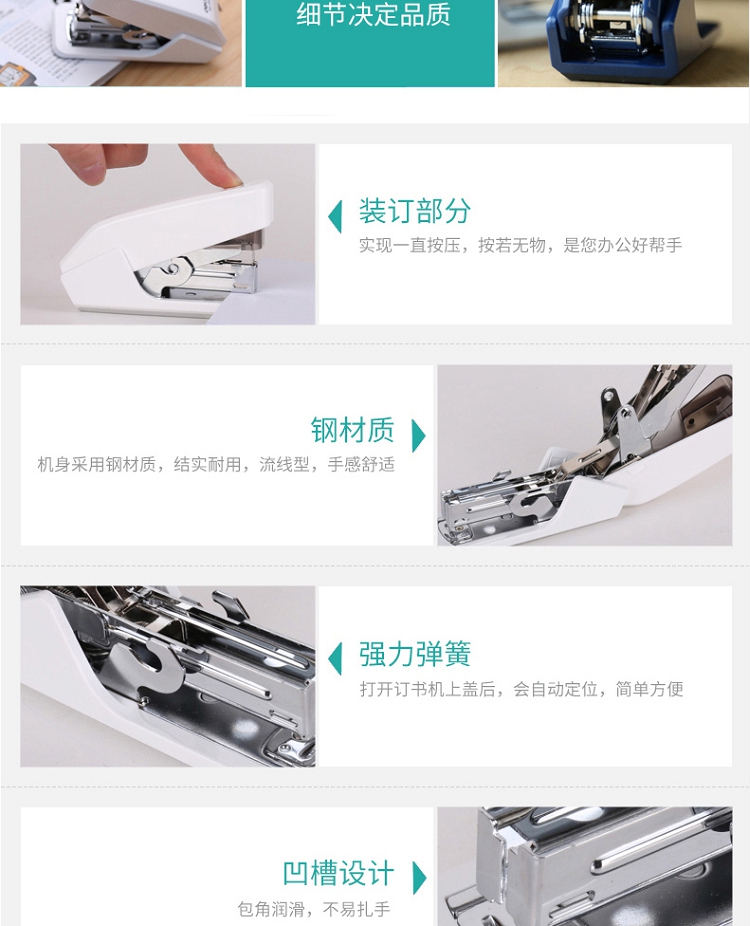 细节决定品质

装订部分
实现一直按压，按若无物，是您办公好帮手

钢材质
机身采用钢材质，结实耐用，流线型，手感舒适

强力弹簧
打开订书机上盖后，会自动定位，简单方便

凹槽设计
包角润滑，不易扎手