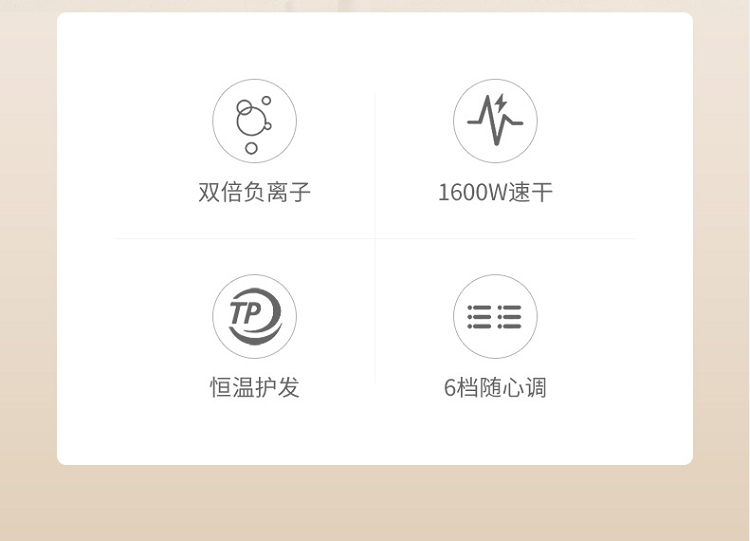 双倍负离子

1600W速干

TP

恒温护发

6档随心调