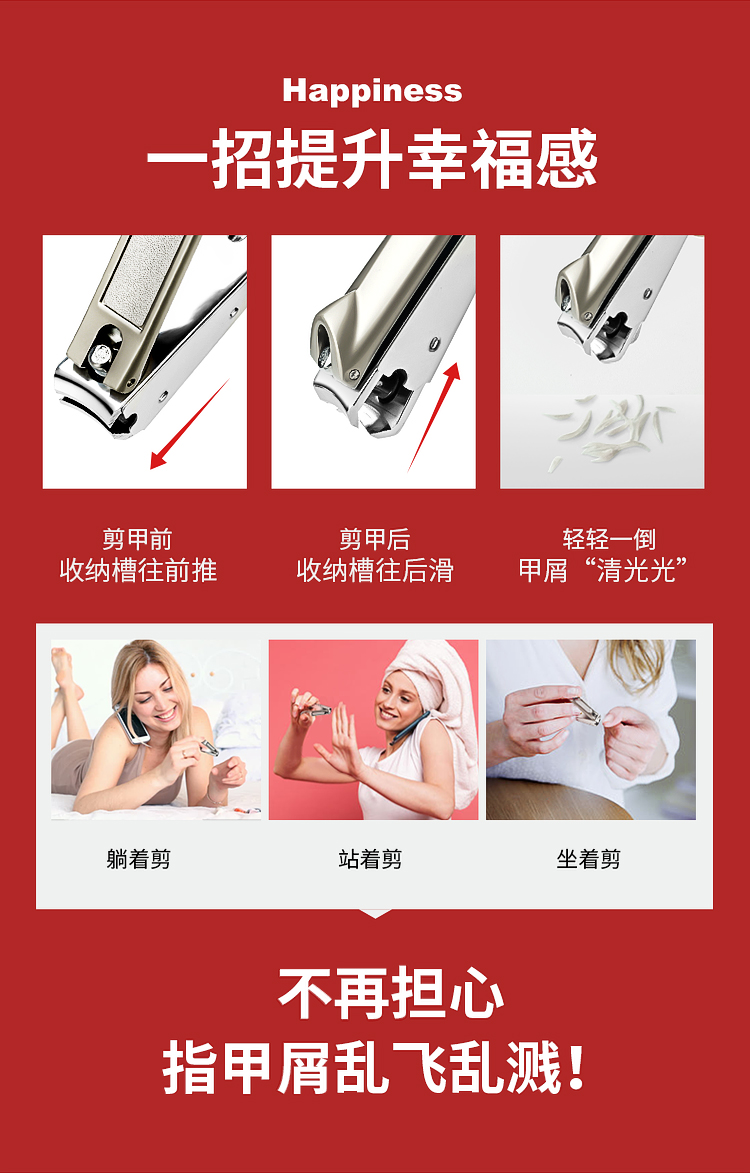 Happiness
一招提升幸福感

剪甲前
收纳槽往前推

剪甲后
收纳槽往后滑

轻轻一倒
甲屑“清光光”

躺着剪

站着剪

坐着剪

不再担心
指甲屑乱飞乱溅！