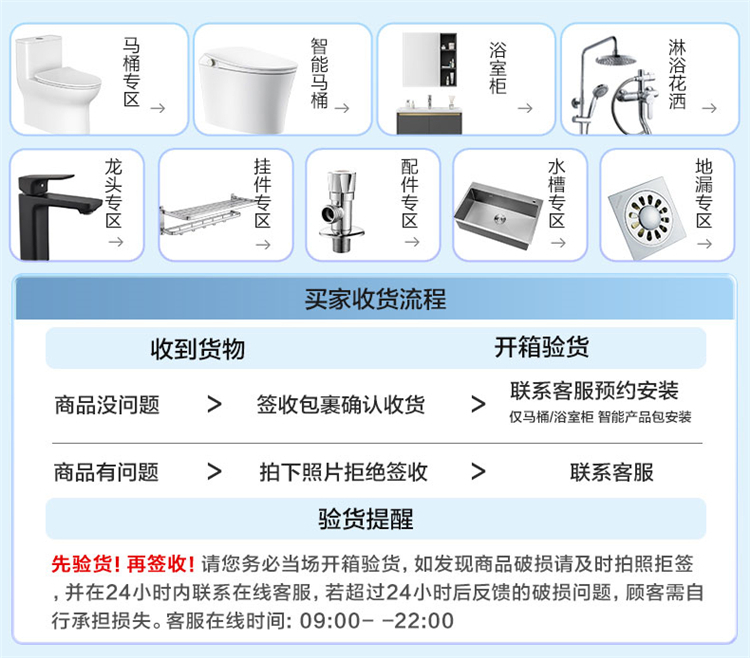 马桶专区 →

智能马桶 →

浴室柜 →

淋浴花洒 →

龙头专区 →

挂件专区 →

配件专区 →

水槽专区 →

地漏专区 →

买家收货流程

收到货物

开箱验货

商品没问题 > 签收包裹确认收货 > 联系客服预约安装
仅马桶/浴室柜 智能产品包安装

商品有问题 > 拍下照片拒绝签收 > 联系客服

验货提醒

先验货！再签收！请您务必当场开箱验货，如发现商品破损请及时拍照拒签，并在24小时内联系在线客服，若超过24小时后反馈的破损问题，顾客需自行承担损失。客服在线时间：09:00- -22:00