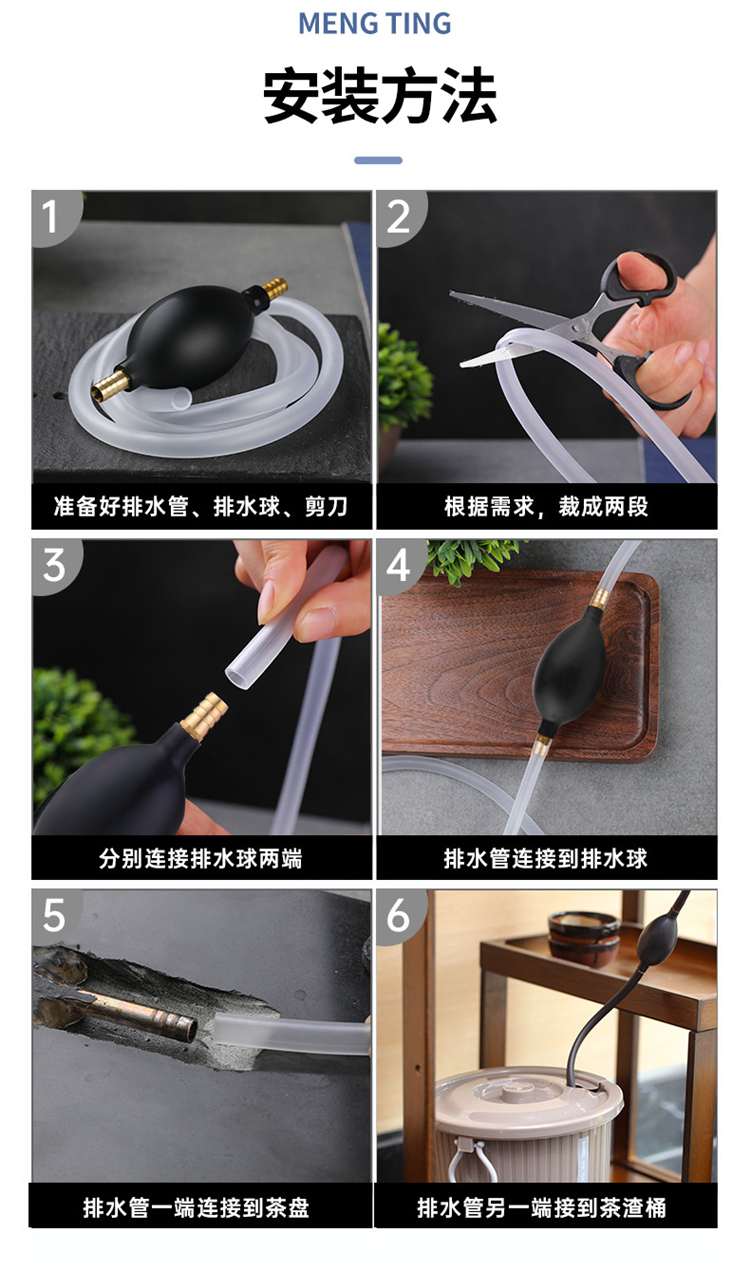 MENG TING

安装方法

1

准备好排水管、排水球、剪刀

2

根据需求，裁成两段

3

分别连接排水球两端

4

排水管连接到排水球

5

排水管一端连接到茶盘

6

排水管另一端接到茶渣桶