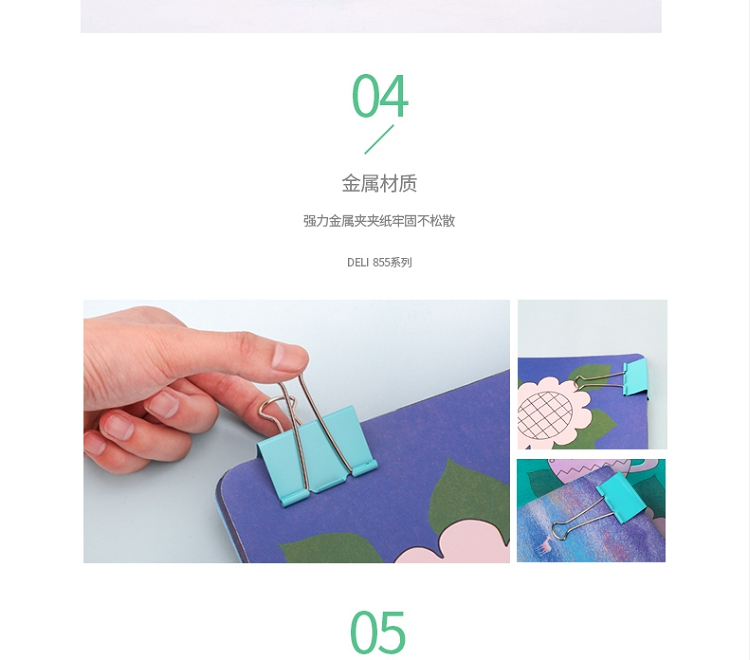 04

金属材质

强力金属夹夹纸牢固不松散

DELI 855系列

05