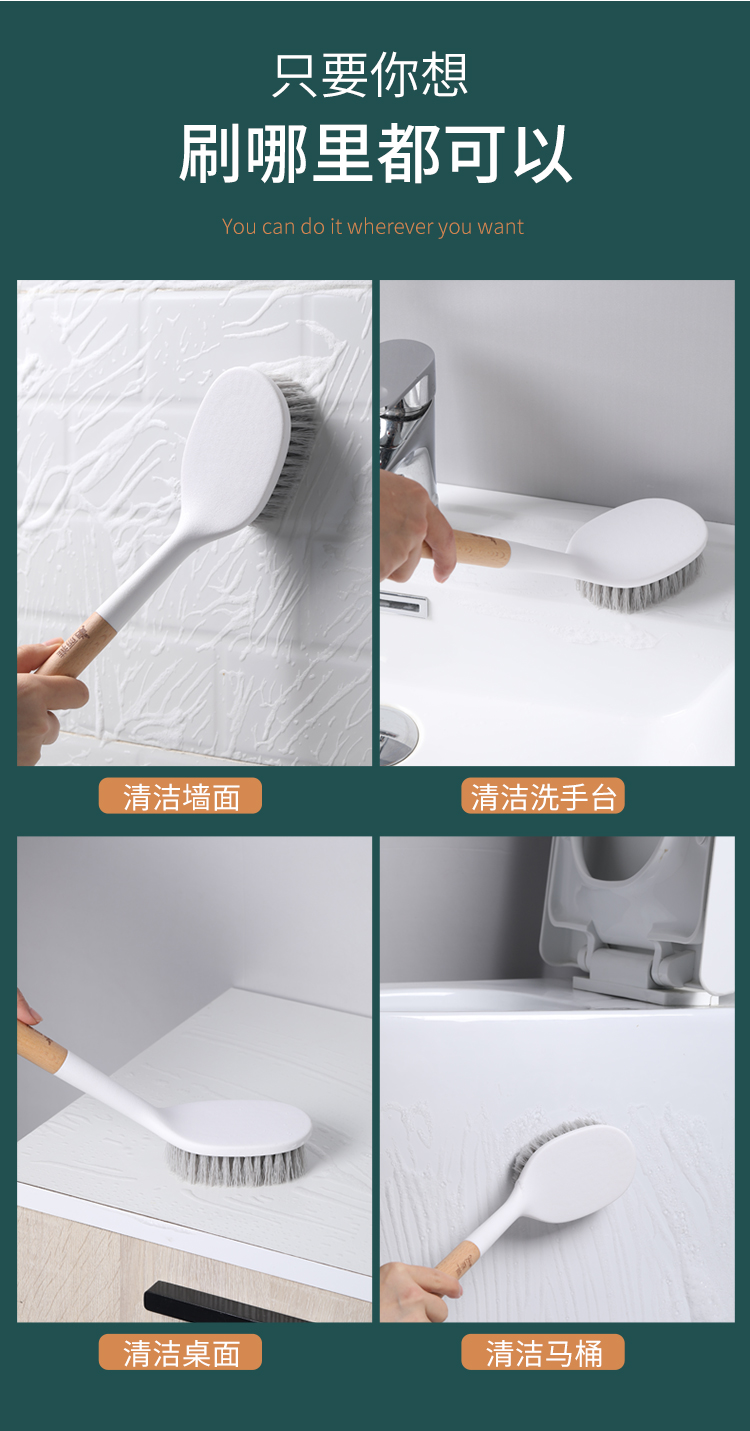 只要你想
刷哪里都可以

You can do it wherever you want

清洁墙面

清洁洗手台

清洁桌面

清洁马桶