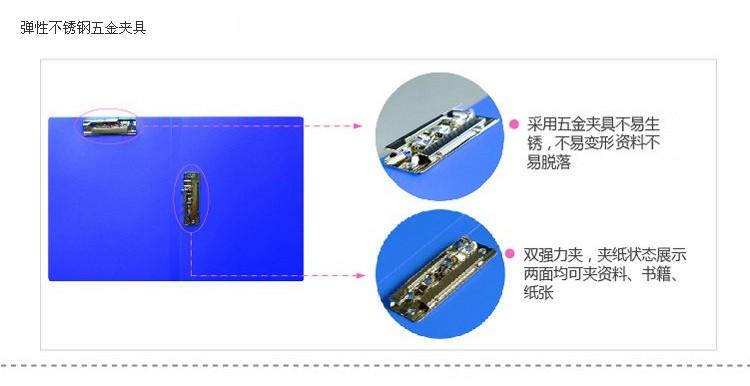 弹性不锈钢五金夹具

采用五金夹具不易生锈，不易变形资料不易脱落

双强力夹，夹纸状态展示两面均可夹资料、书籍、纸张