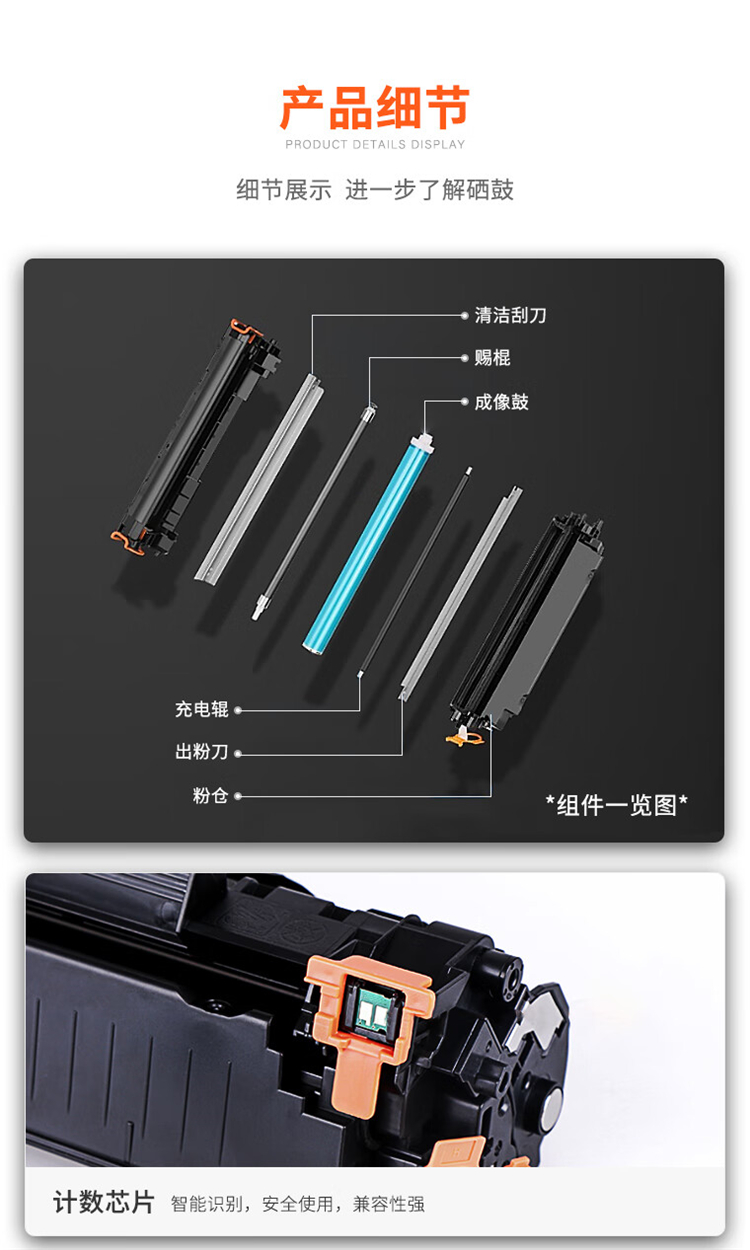 产品细节
PRODUCT DETAILS DISPLAY

细节展示 进一步了解硒鼓

清洁刮刀
赐棍
成像鼓

充电辊
出粉刀
粉仓

*组件一览图*

计数芯片 智能识别，安全使用，兼容性强