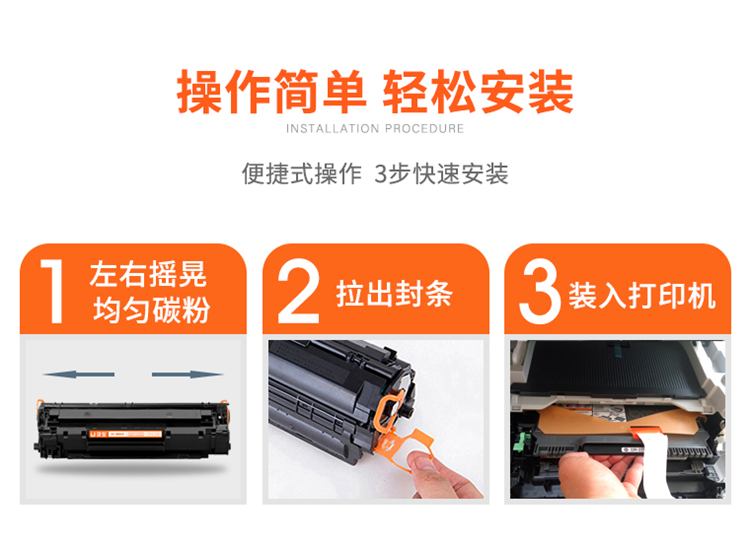 操作简单 轻松安装
INSTALLATION PROCEDURE

便捷式操作 3步快速安装

1 左右摇晃 均匀碳粉

2 拉出封条

3 装入打印机