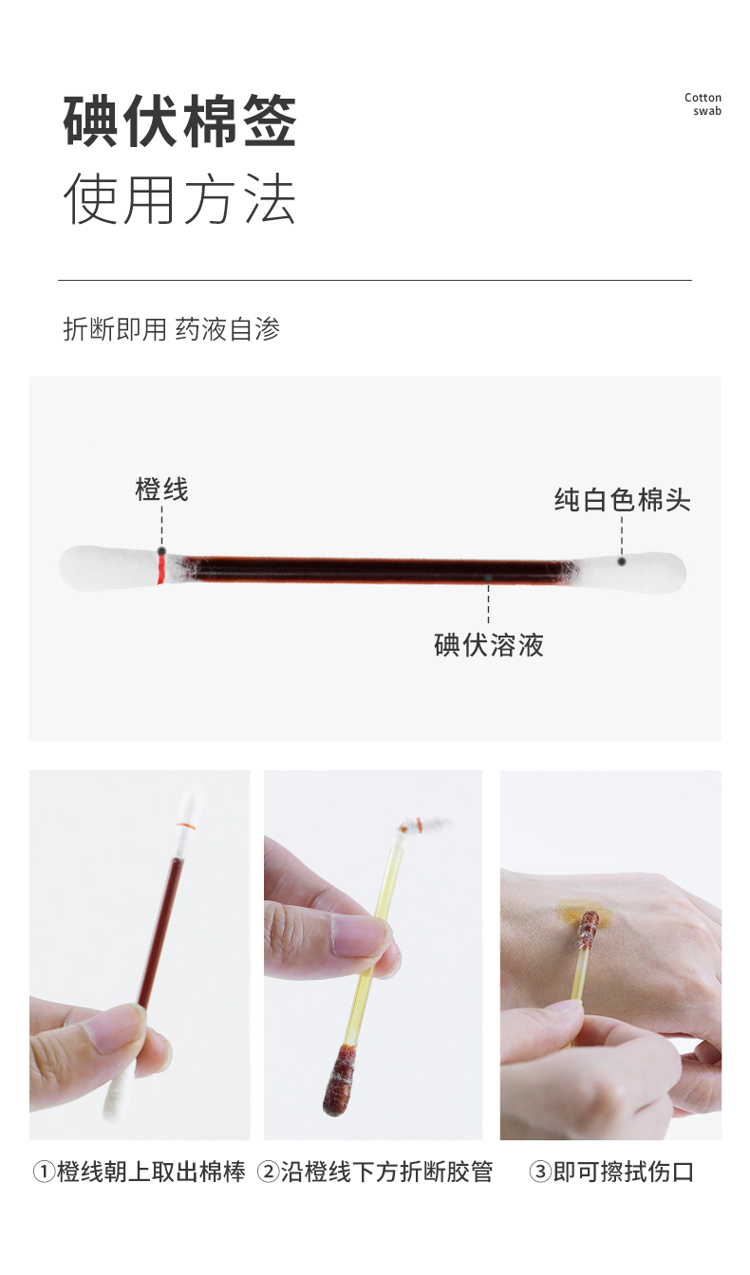 碘伏棉签
使用方法

Cotton swab

折断即用 药液自渗

橙线

纯白色棉头

碘伏溶液

①橙线朝上取出棉棒 ②沿橙线下方折断胶管 ③即可擦拭伤口