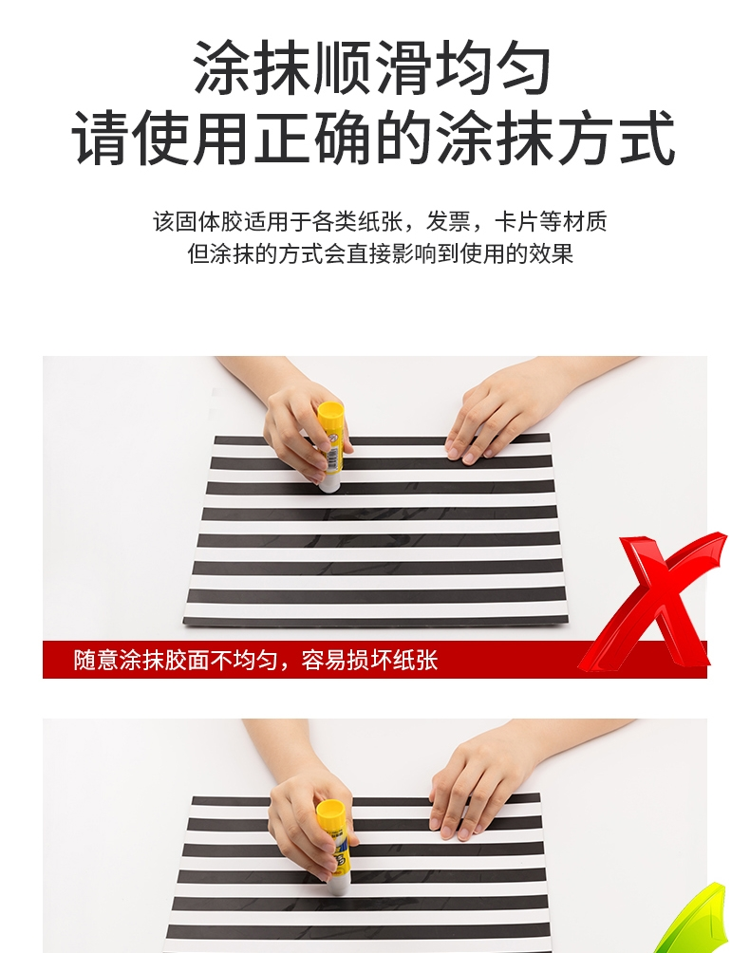 涂抹顺滑均匀
请使用正确的涂抹方式

该固体胶适用于各类纸张，发票，卡片等材质
但涂抹的方式会直接影响到使用的效果

随意涂抹胶面不均匀，容易损坏纸张