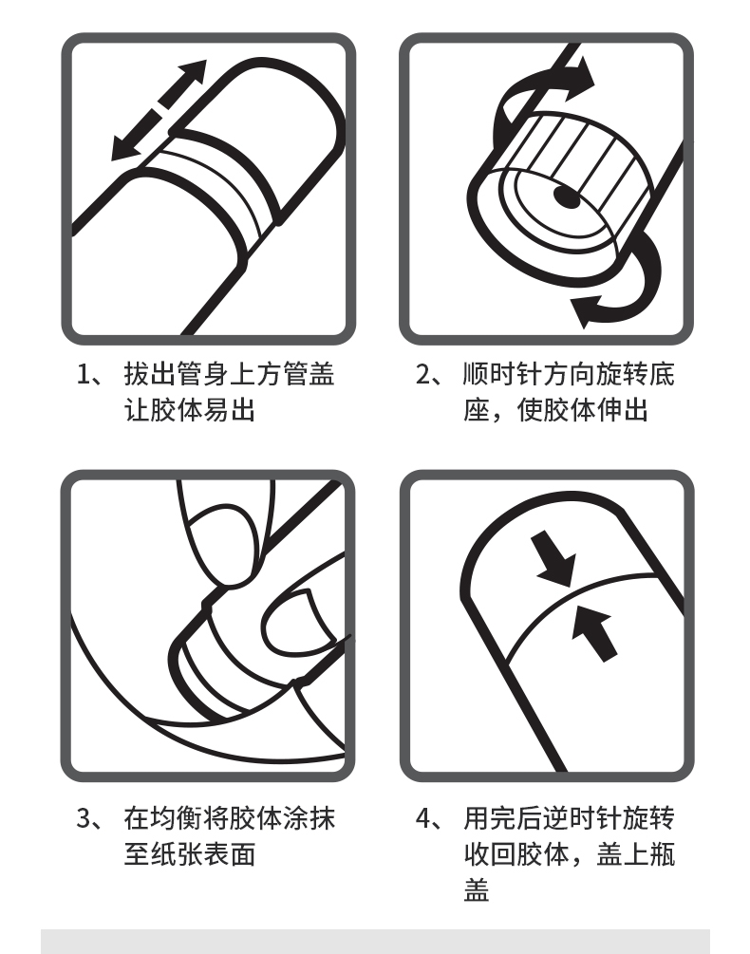 1、 拔出管身上方管盖让胶体易出

2、 顺时针方向旋转底座，使胶体伸出

3、 在均衡将胶体涂抹至纸张表面

4、 用完后逆时针旋转收回胶体，盖上瓶盖