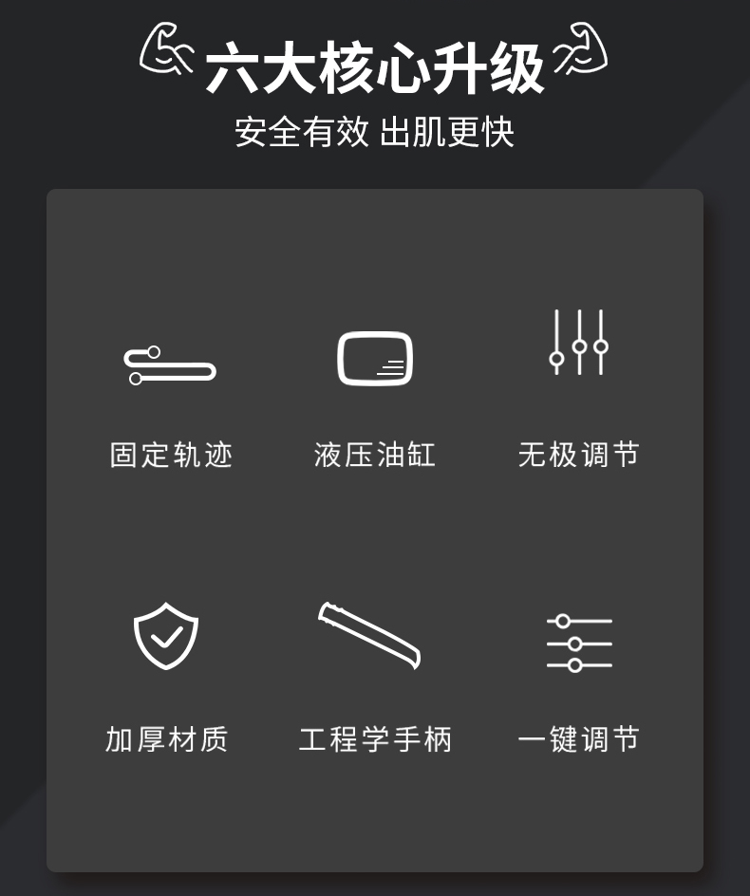 六大核心升级

安全有效 出肌更快

固定轨迹

液压油缸

无极调节

加厚材质

工程学手柄

一键调节