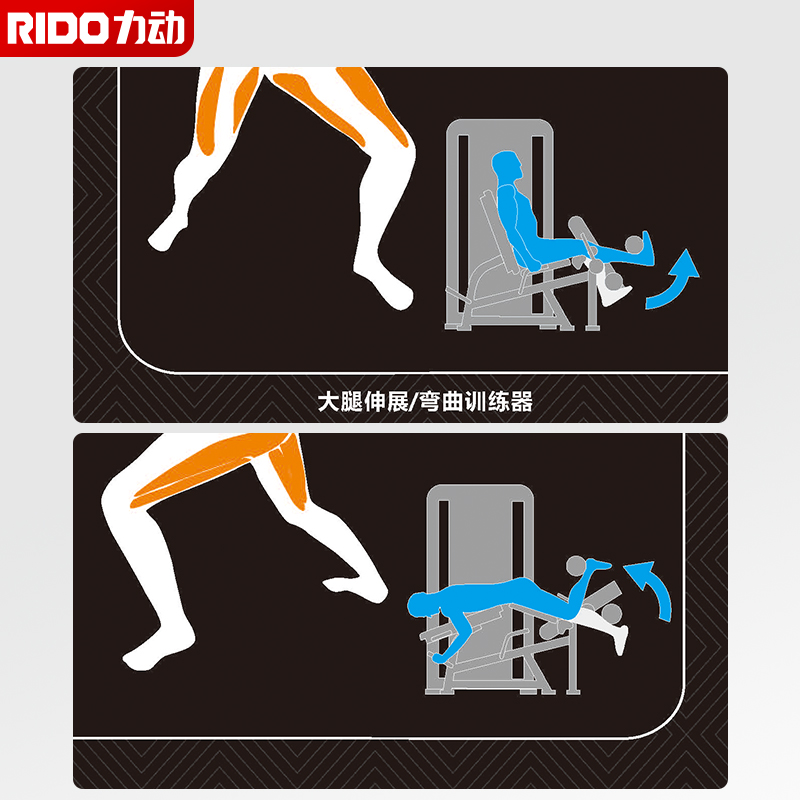 RIDO力动

大腿伸展/弯曲训练器