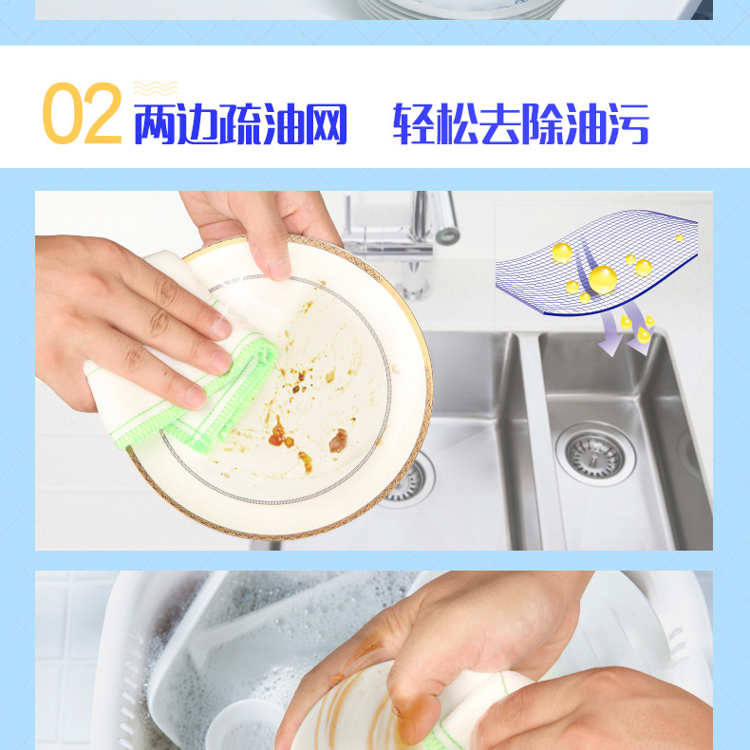 02 两边疏油网 轻松去除油污