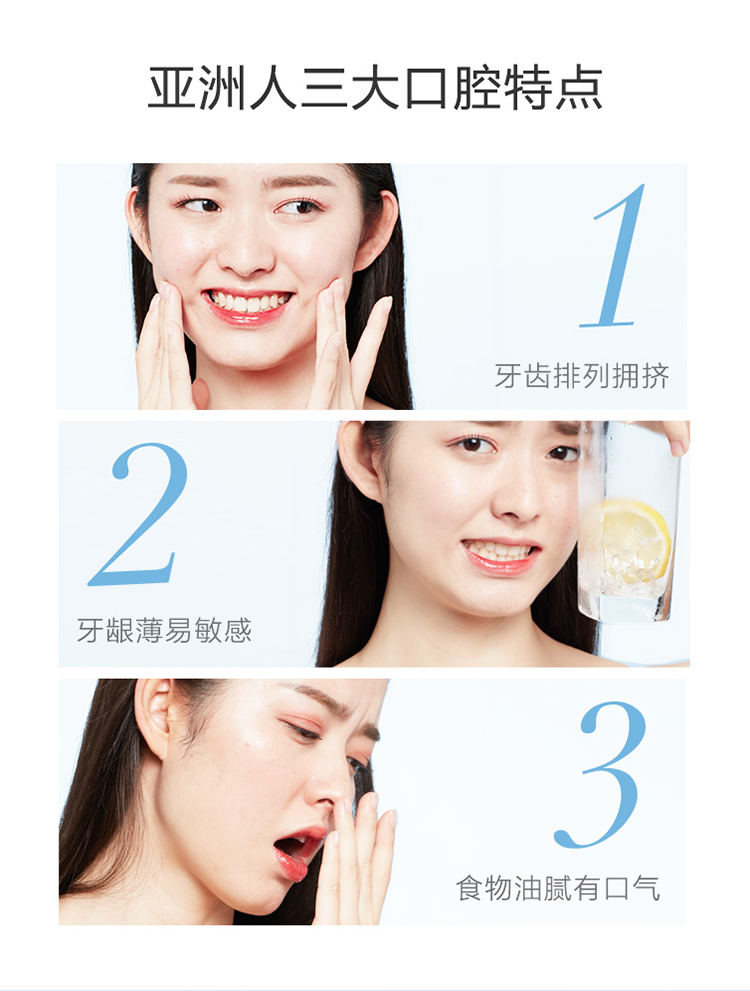 亚洲人三大口腔特点

1

牙齿排列拥挤

2

牙龈薄易敏感

3

食物油腻有口气