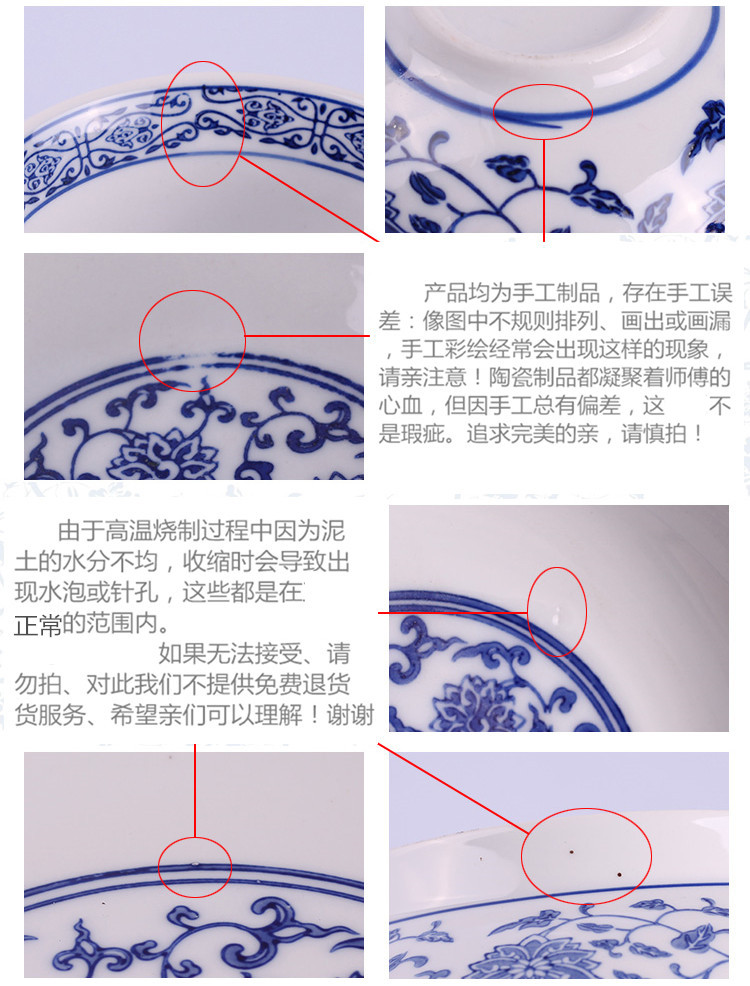 产品均为手工制品，存在手工误差：像图中不规则排列、画出或画漏，手工彩绘经常会出现这样的现象，请亲注意！陶瓷制品都凝聚着师傅的心血，但因手工总有偏差，这　不是瑕疵。追求完美的亲，请慎拍！

由于高温烧制过程中因为泥土的水分不均，收缩时会导致出现水泡或针孔，这些都是在正常的范围内。

如果无法接受、请勿拍、对此我们不提供免费退货货服务、希望亲们可以理解！谢谢