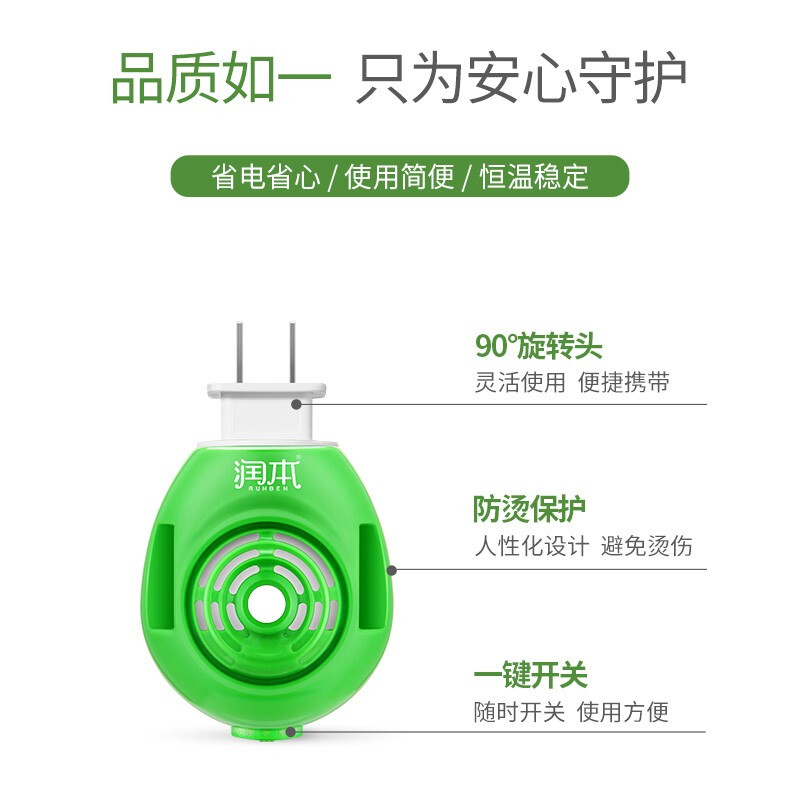 品质如一 只为安心守护

省电省心 / 使用简便 / 恒温稳定

润本
RUNBEN

90°旋转头
灵活使用 便捷携带

防烫保护
人性化设计 避免烫伤

一键开关
随时开关 使用方便