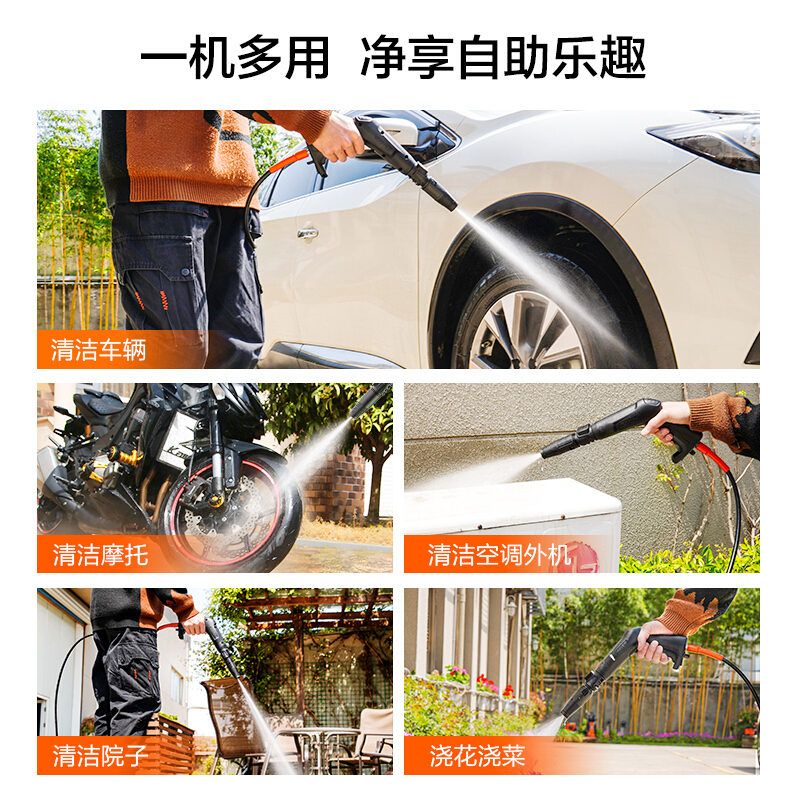 一机多用 净享自助乐趣

清洁车辆

清洁摩托

清洁空调外机

清洁院子

浇花浇菜