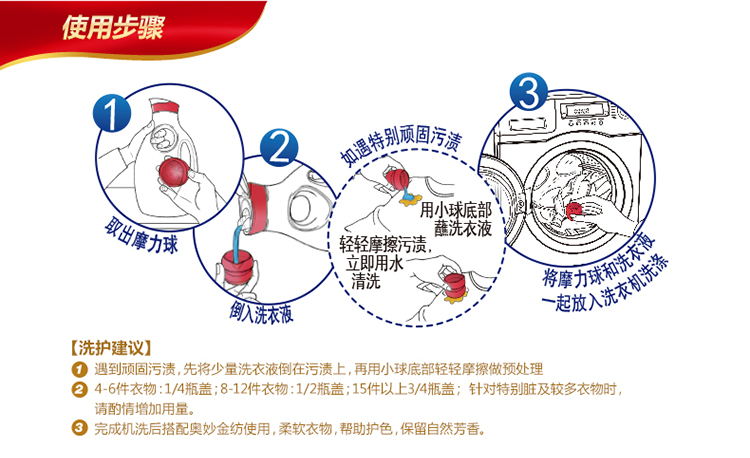 使用步骤

1
取出摩力球

2
倒入洗衣液

如遇特别顽固污渍
用小球底部蘸洗衣液
轻轻摩擦污渍，立即用水清洗

3
将摩力球和洗衣液一起放入洗衣机洗涤

【洗护建议】
1 遇到顽固污渍，先将少量洗衣液倒在污渍上，再用小球底部轻轻摩擦做预处理
2 4-6件衣物：1/4瓶盖；8-12件衣物：1/2瓶盖；15件以上3/4瓶盖； 针对特别脏及较多衣物时，请酌情增加用量。
3 完成机洗后搭配奥妙金纺使用，柔软衣物，帮助护色，保留自然芳香。