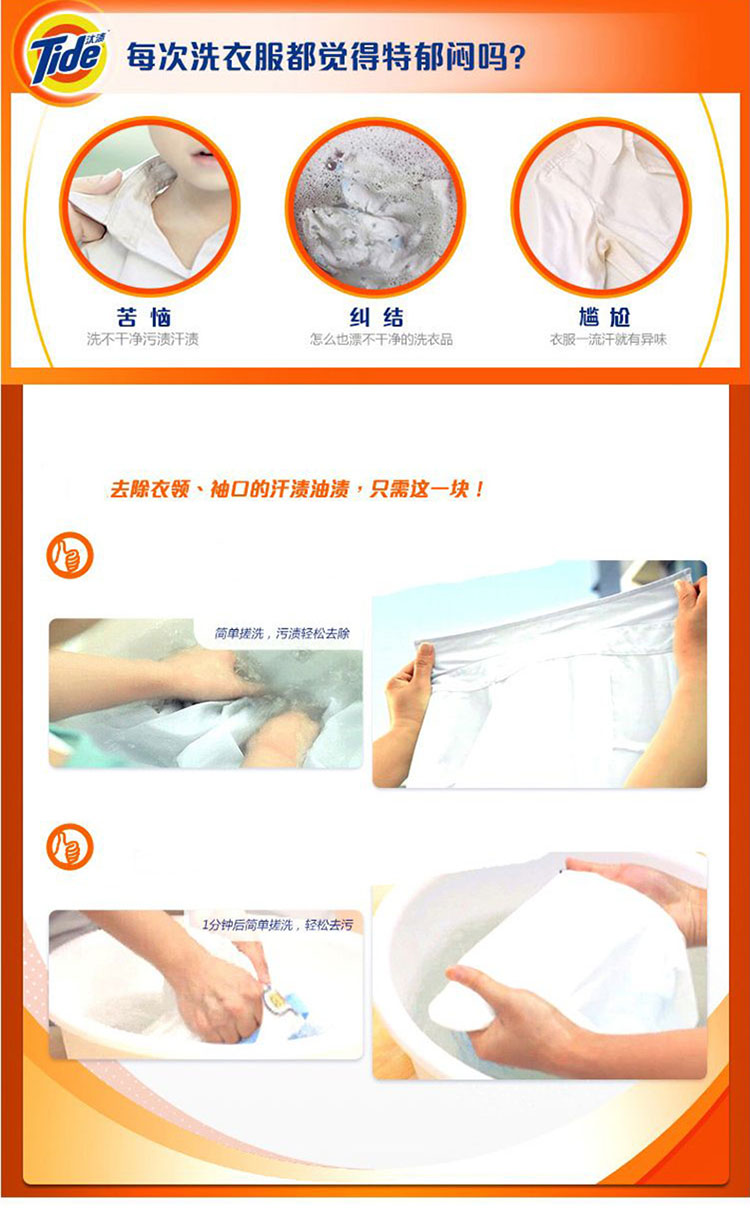 Tide 汰渍

每次洗衣服都觉得特郁闷吗？

苦恼
洗不干净污渍汗渍

纠结
怎么也漂不干净的洗衣品

尴尬
衣服一流汗就有异味

去除衣领、袖口的汗渍油渍，只需这一块！

简单搓洗，污渍轻松去除

1分钟后简单搓洗，轻松去污