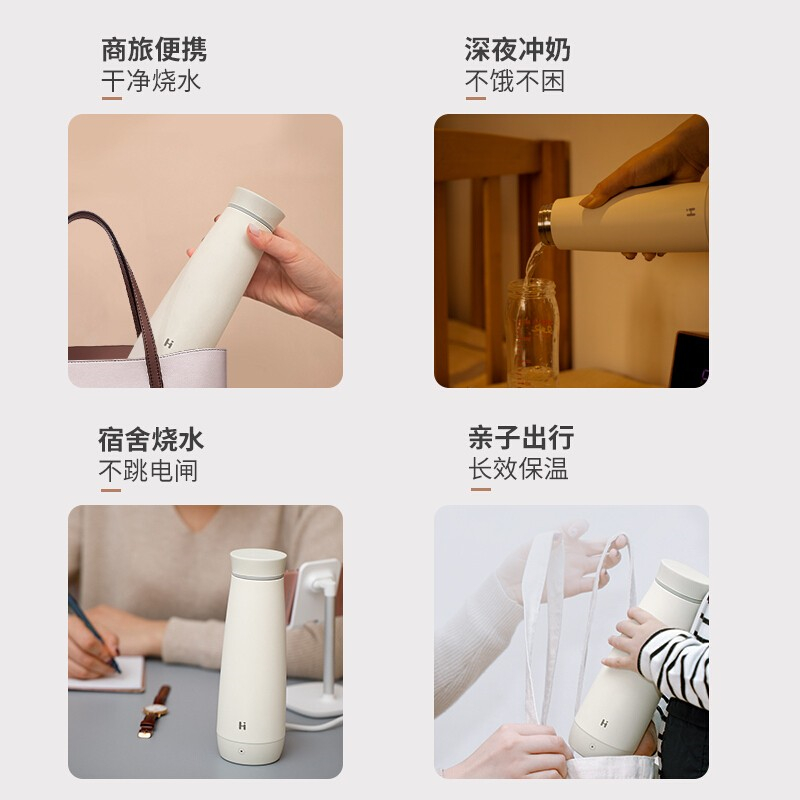 商旅便携
干净烧水

H

深夜冲奶
不饿不困

H

宿舍烧水
不跳电闸

H

亲子出行
长效保温

H