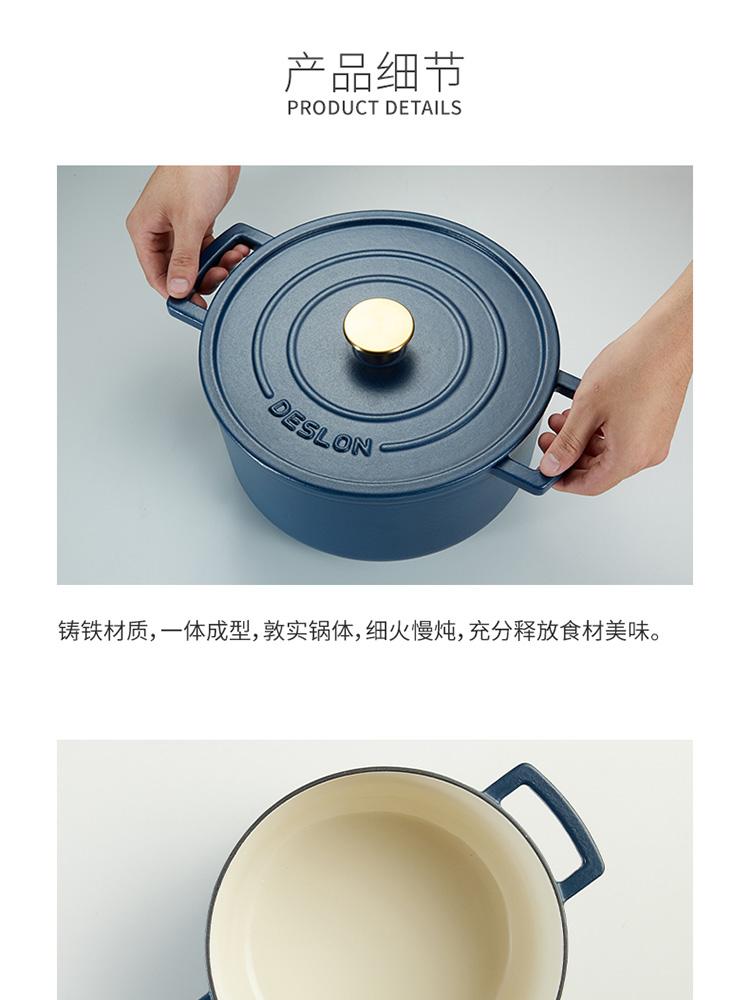 产品细节
PRODUCT DETAILS

DESLON

铸铁材质，一体成型，敦实锅体，细火慢炖，充分释放食材美味。